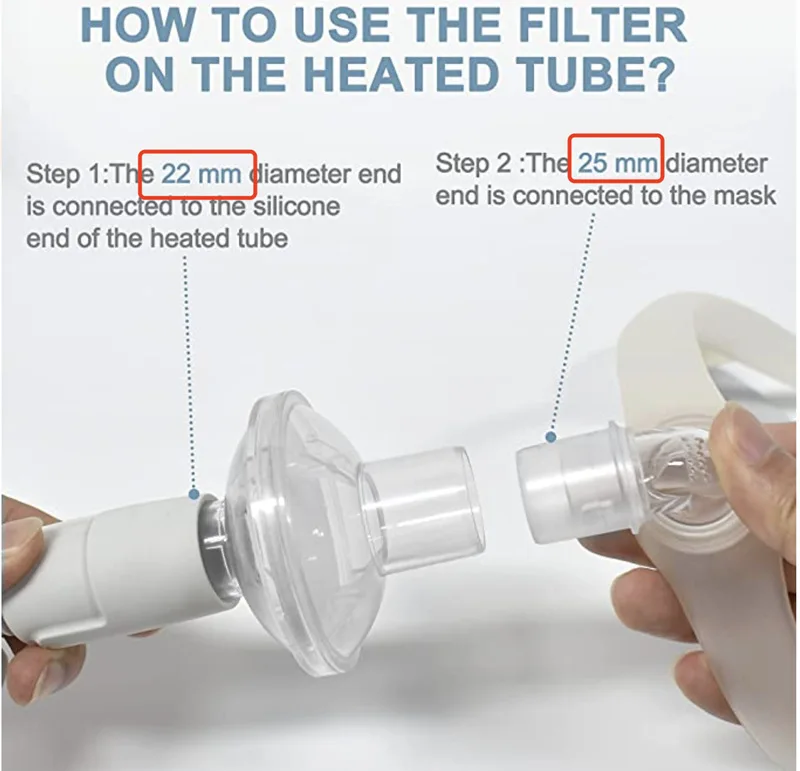 HOW TO USE THE FILTER ON THE HEATED TUBE?

Step 1:The 22 mm diameter end is connected to the silicone end of the heated tube

Step 2 :The 25 mm diameter end is connected to the mask