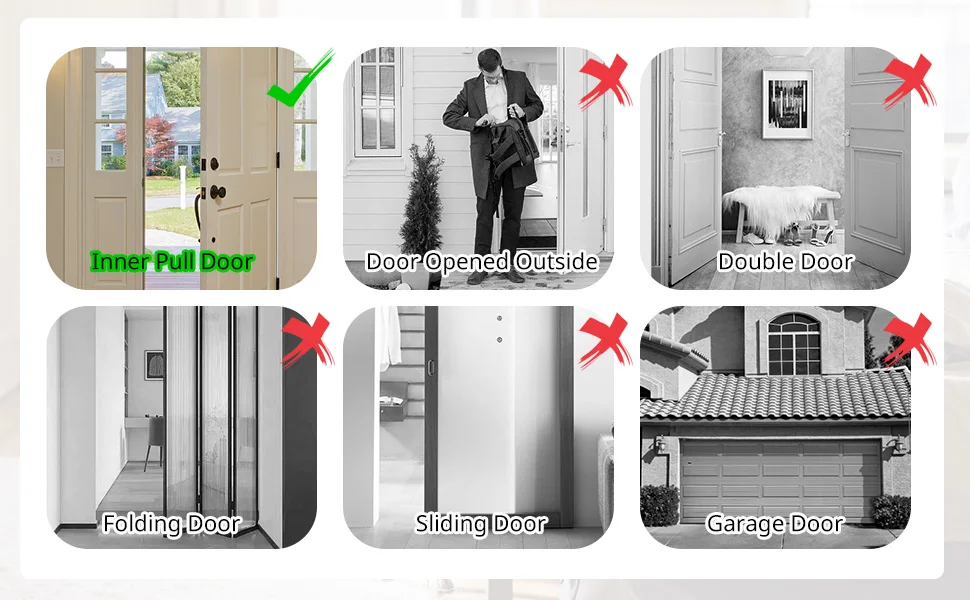 Inner Pull Door

Door Opened Outside

Double Door

Folding Door

Sliding Door

Garage Door