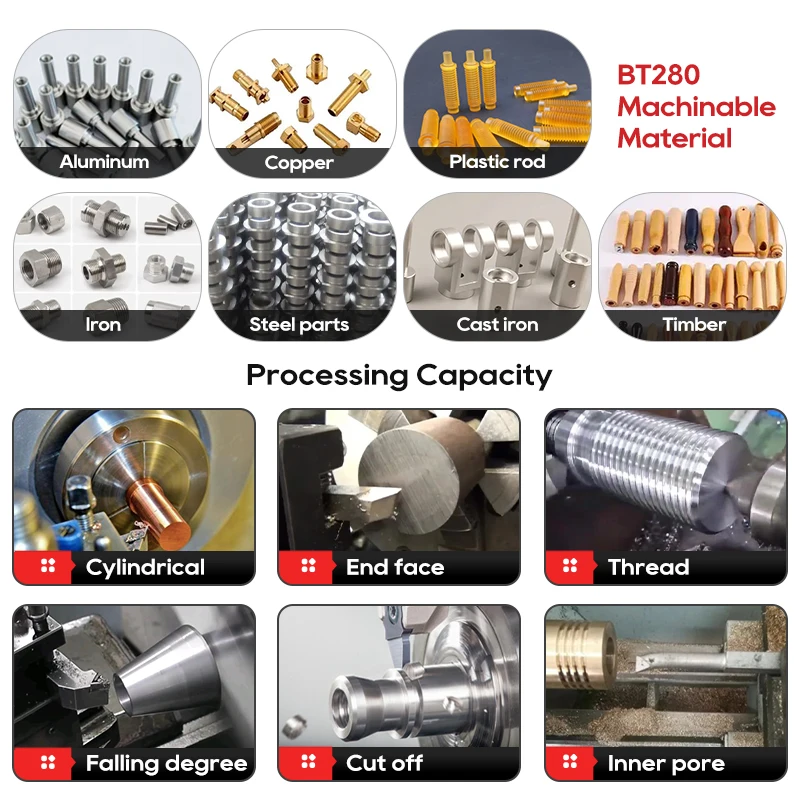 Aluminum

Copper

Plastic rod

BT280 Machinable Material

Iron

Steel parts

Cast iron

Timber

Processing Capacity

Cylindrical

End face

Thread

Falling degree

Cut off

Inner pore