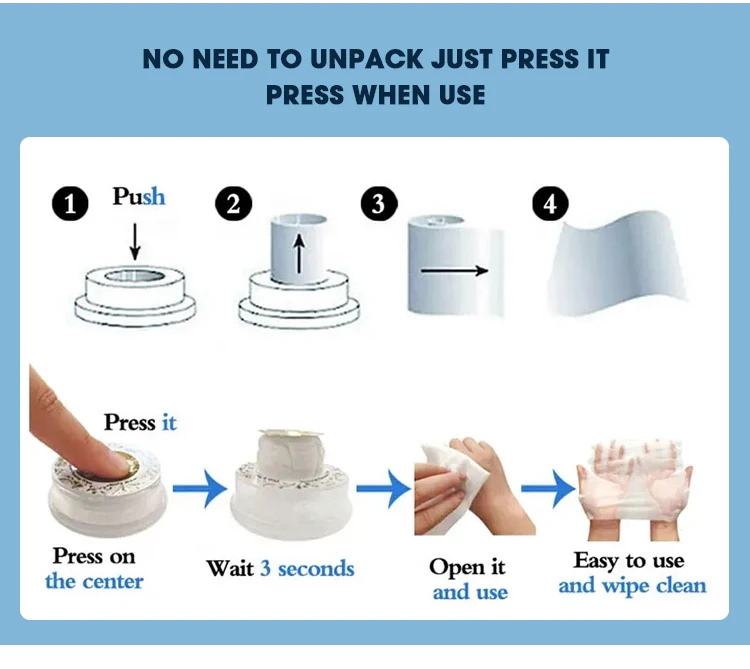 NO NEED TO UNPACK JUST PRESS IT
PRESS WHEN USE

1 Push
2
3
4

Press it

Press on the center

Wait 3 seconds

Open it and use

Easy to use and wipe clean