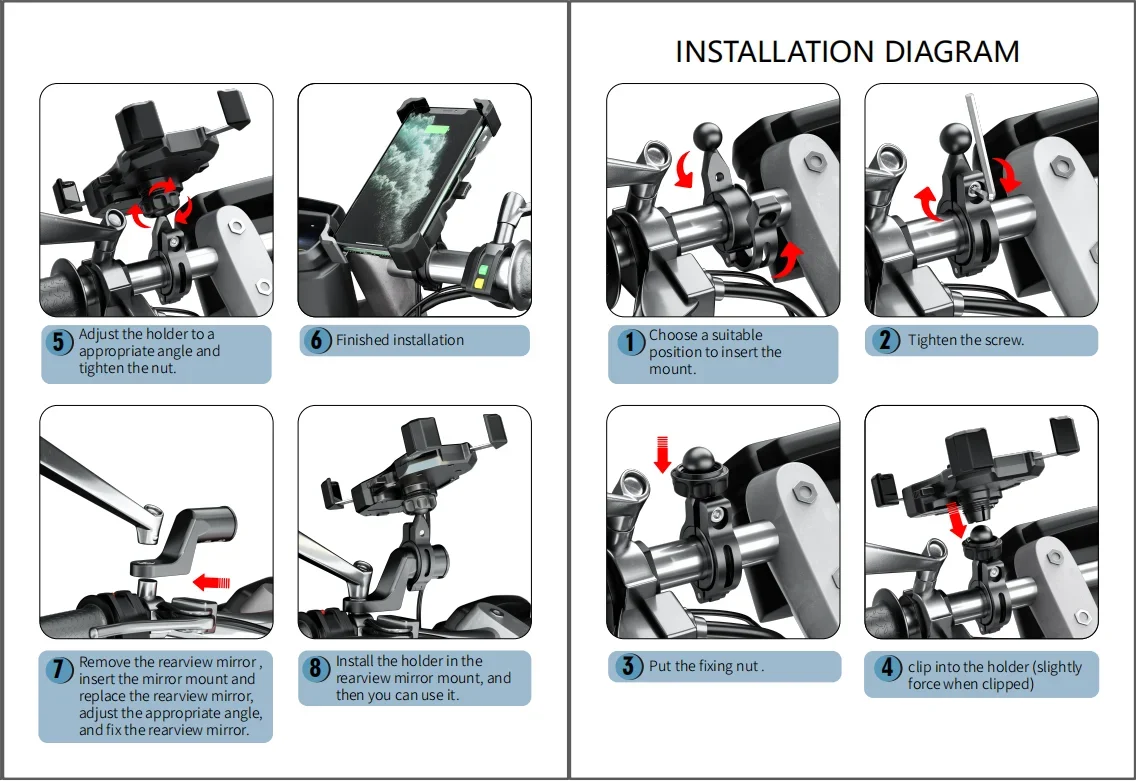 5 Adjust the holder to a appropriate angle and tighten the nut.

6 Finished installation

7 Remove the rearview mirror , insert the mirror mount and replace the rearview mirror, adjust the appropriate angle, and fix the rearview mirror.

8 Install the holder in the rearview mirror mount, and then you can use it.

INSTALLATION DIAGRAM

1 Choose a suitable position to insert the mount.

2 Tighten the screw.

3 Put the fixing nut .

4 clip into the holder (slightly force when clipped)