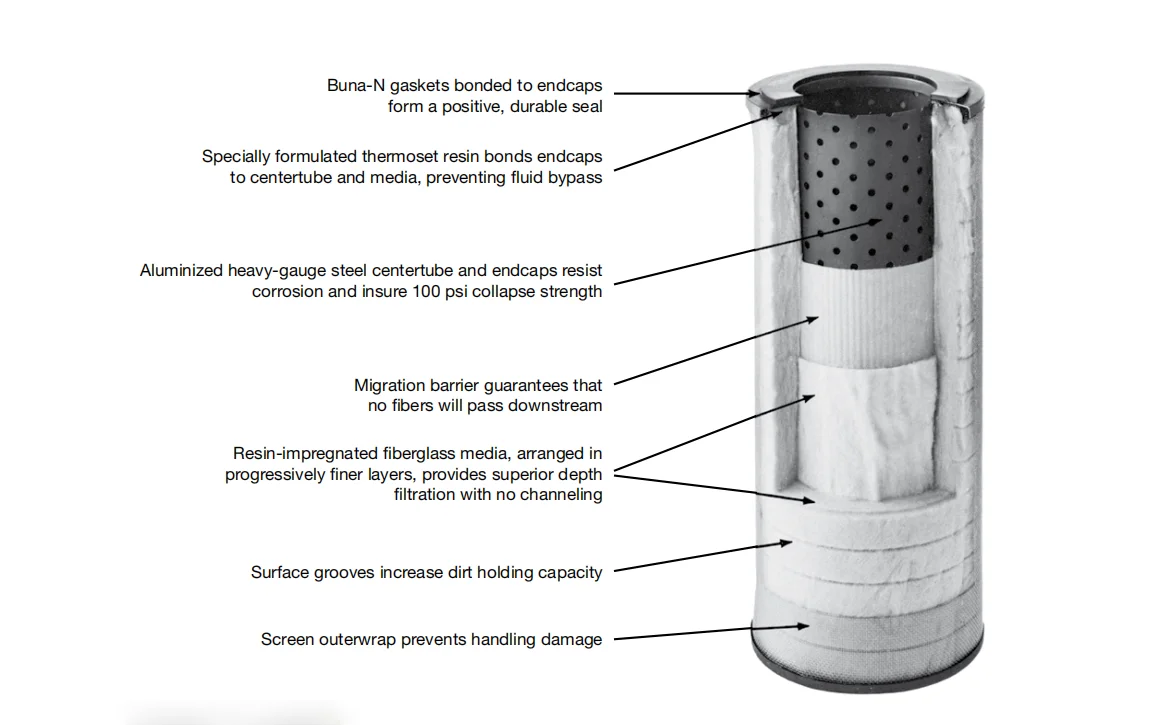 Buna-N gaskets bonded to endcaps form a positive, durable seal

Specially formulated thermoset resin bonds endcaps to centertube and media, preventing fluid bypass

Aluminized heavy-gauge steel centertube and endcaps resist corrosion and insure 100 psi collapse strength

Migration barrier guarantees that no fibers will pass downstream

Resin-impregnated fiberglass media, arranged in progressively finer layers, provides superior depth filtration with no channeling

Surface grooves increase dirt holding capacity

Screen outerwrap prevents handling damage