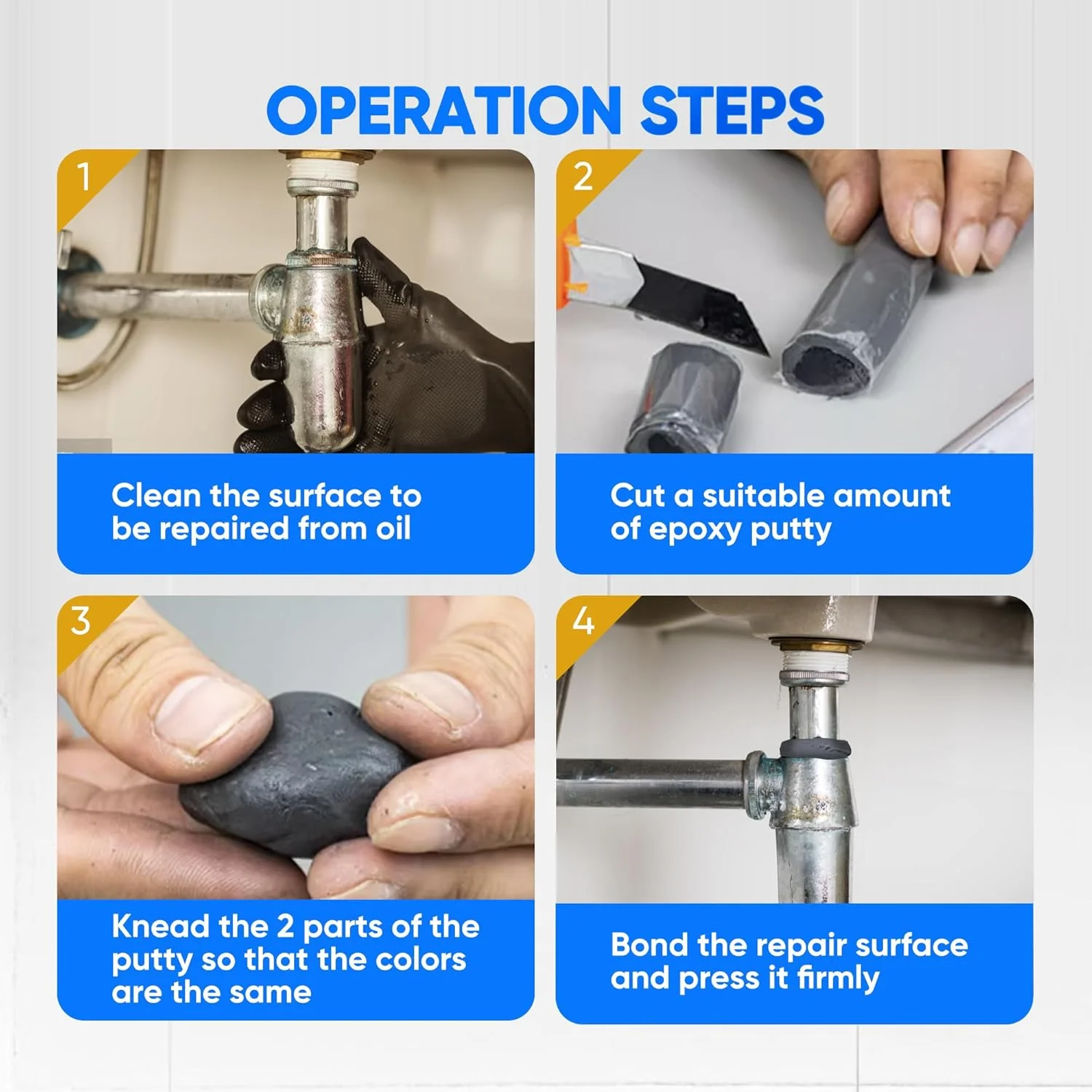 OPERATION STEPS

1

Clean the surface to be repaired from oil

2

Cut a suitable amount of epoxy putty

3

Knead the 2 parts of the putty so that the colors are the same

4

Bond the repair surface and press it firmly