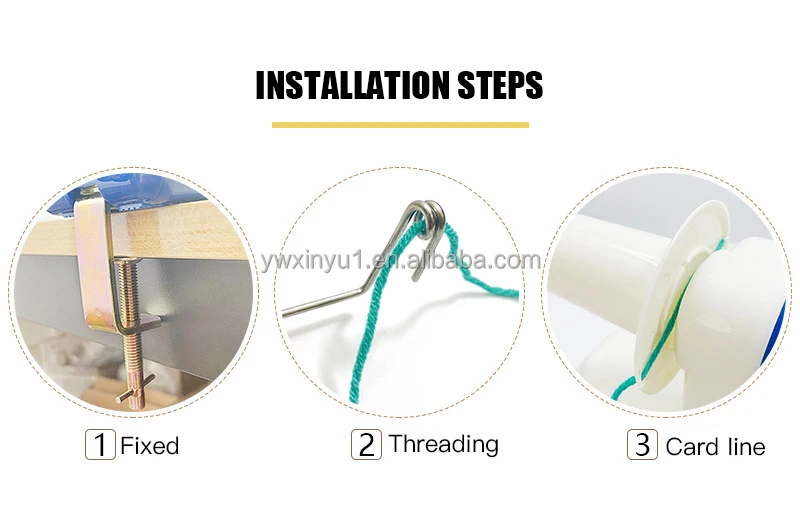 INSTALLATION STEPS

ywxinyu1.en.alibaba.com

1 Fixed

2 Threading

3 Card line