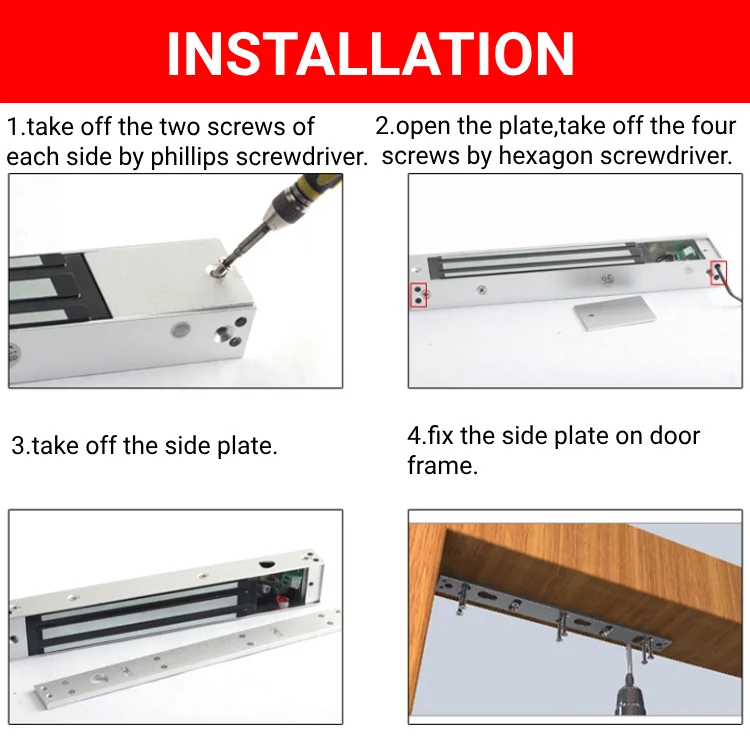 INSTALLATION

1.take off the two screws of each side by phillips screwdriver.

2.open the plate,take off the four screws by hexagon screwdriver.

3.take off the side plate.

4.fix the side plate on door frame.