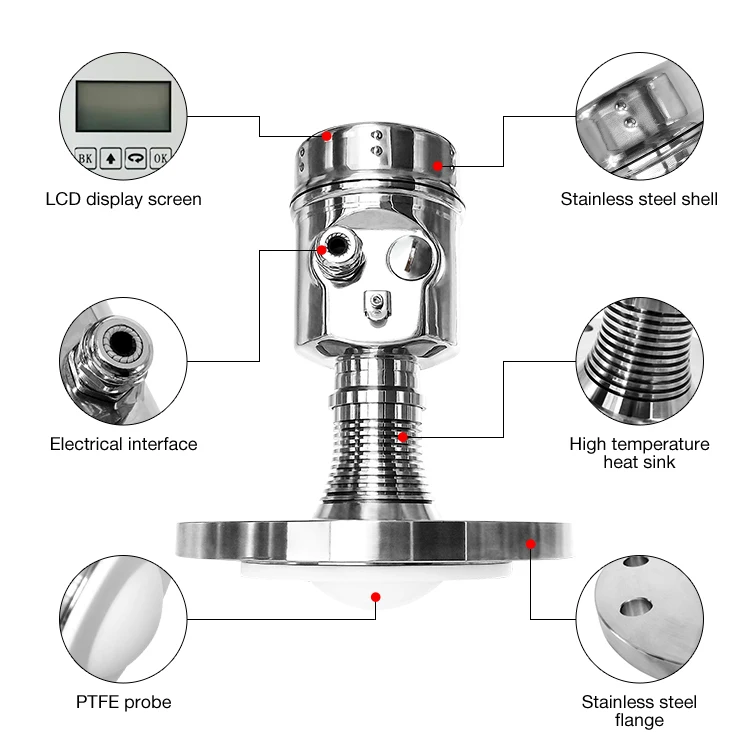 BK OK

LCD display screen

Stainless steel shell

Electrical interface

High temperature heat sink

PTFE probe

Stainless steel flange