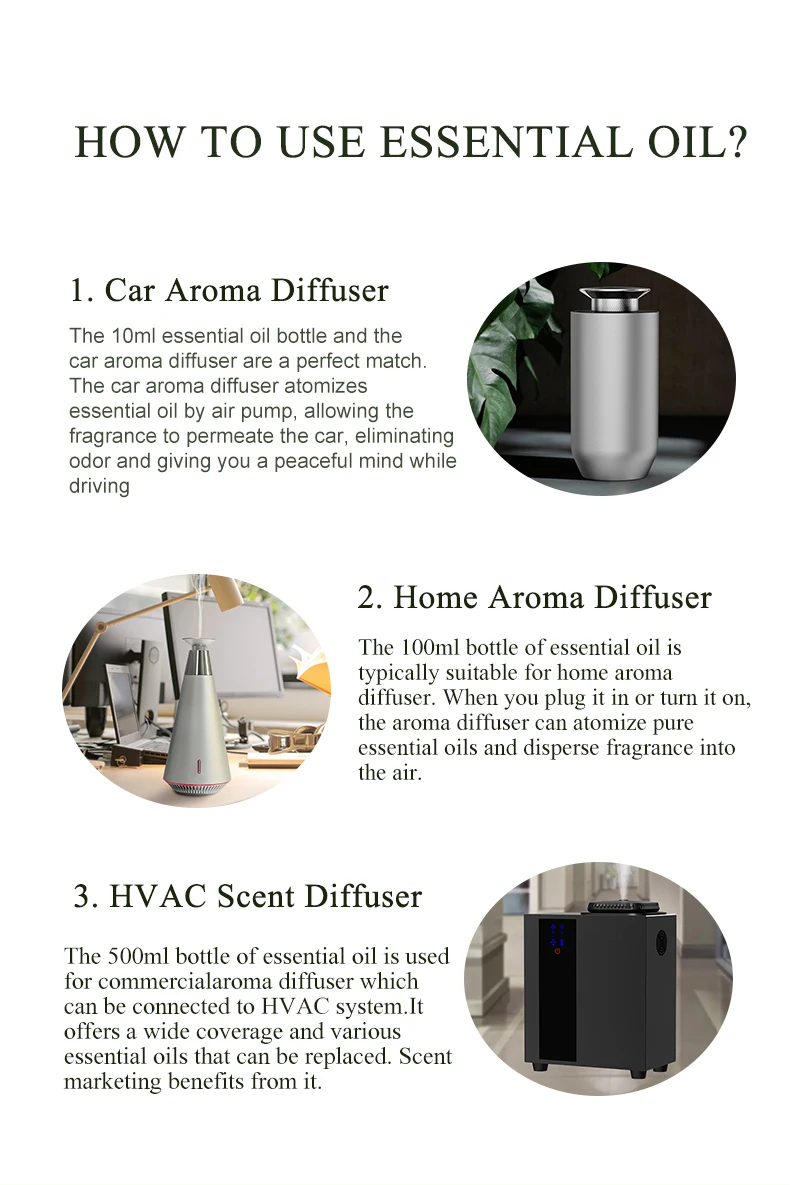 HOW TO USE ESSENTIAL OIL?

1. Car Aroma Diffuser

The 10ml essential oil bottle and the car aroma diffuser are a perfect match. The car aroma diffuser atomizes essential oil by air pump, allowing the fragrance to permeate the car, eliminating odor and giving you a peaceful mind while driving

2. Home Aroma Diffuser

The 100ml bottle of essential oil is typically suitable for home aroma diffuser. When you plug it in or turn it on, the aroma diffuser can atomize pure essential oils and disperse fragrance into the air.

3. HVAC Scent Diffuser

The 500ml bottle of essential oil is used for commercialaroma diffuser which can be connected to HVAC system.It offers a wide coverage and various essential oils that can be replaced. Scent marketing benefits from it.