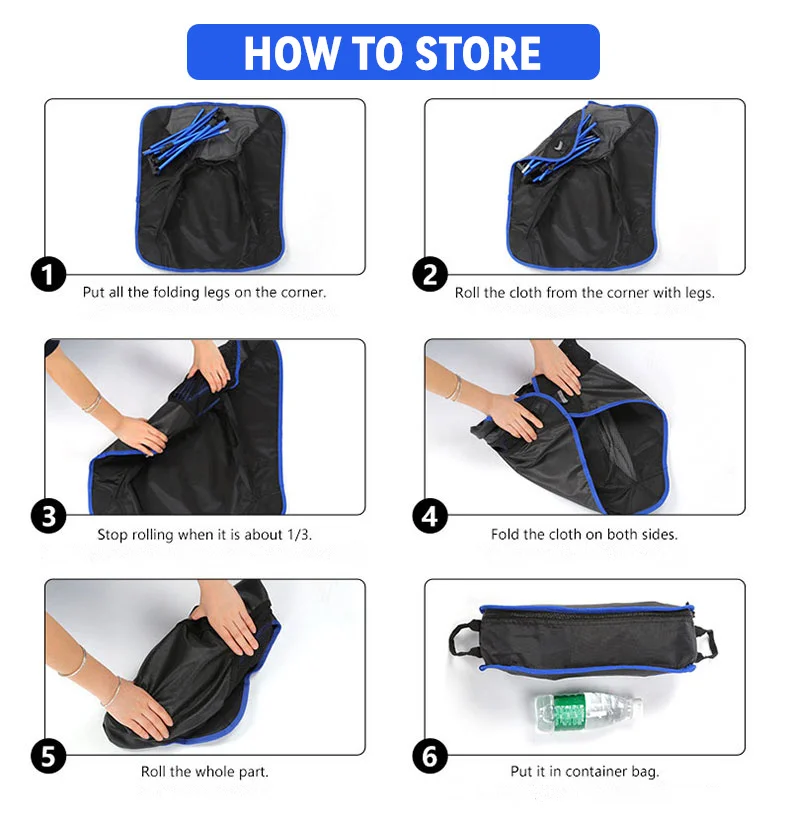 HOW TO STORE

1
Put all the folding legs on the corner.

2
Roll the cloth from the corner with legs.

3
Stop rolling when it is about 1/3.

4
Fold the cloth on both sides.

5
Roll the whole part.

6
Put it in container bag.