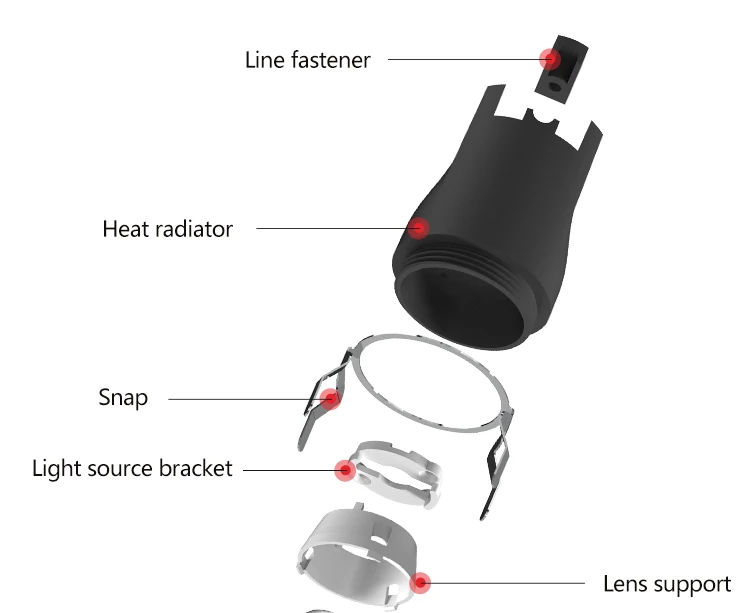 Line fastener

Heat radiator

Snap

Light source bracket

Lens support