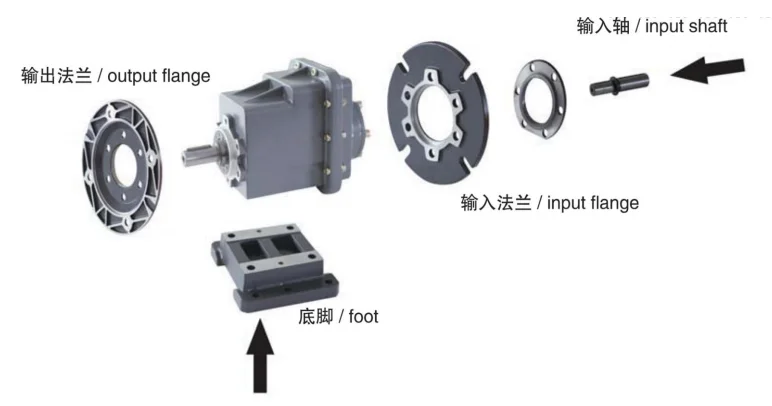 输入轴 / input shaft

输出法兰 / output flange

输入法兰 / input flange

底脚 / foot