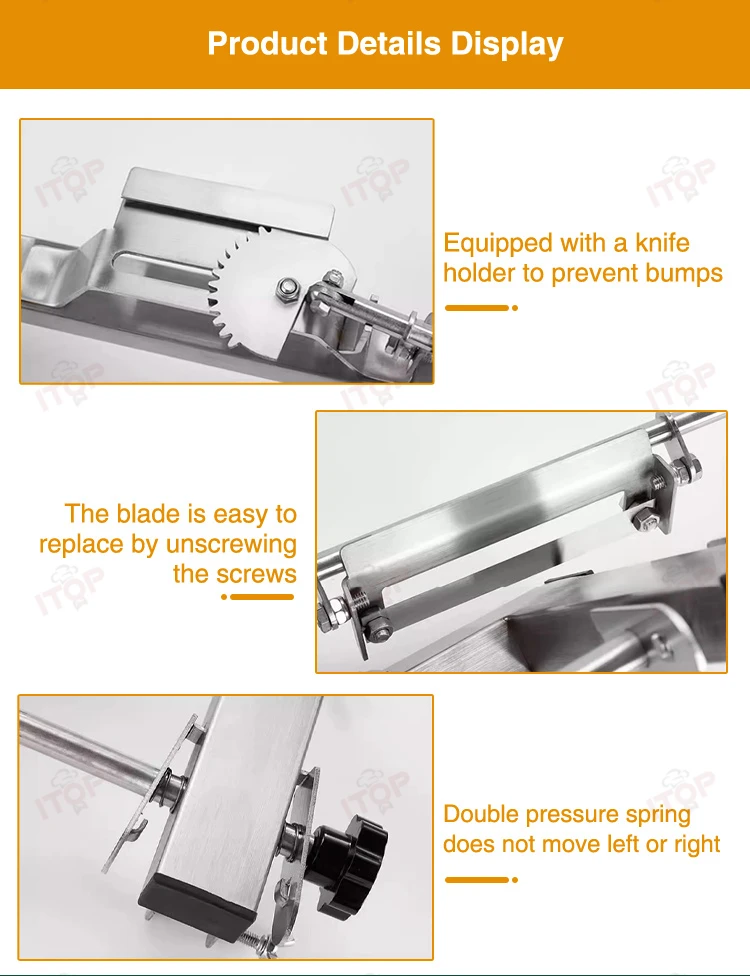 Product Details Display

ITOP

Equipped with a knife holder to prevent bumps

The blade is easy to replace by unscrewing the screws

Double pressure spring does not move left or right