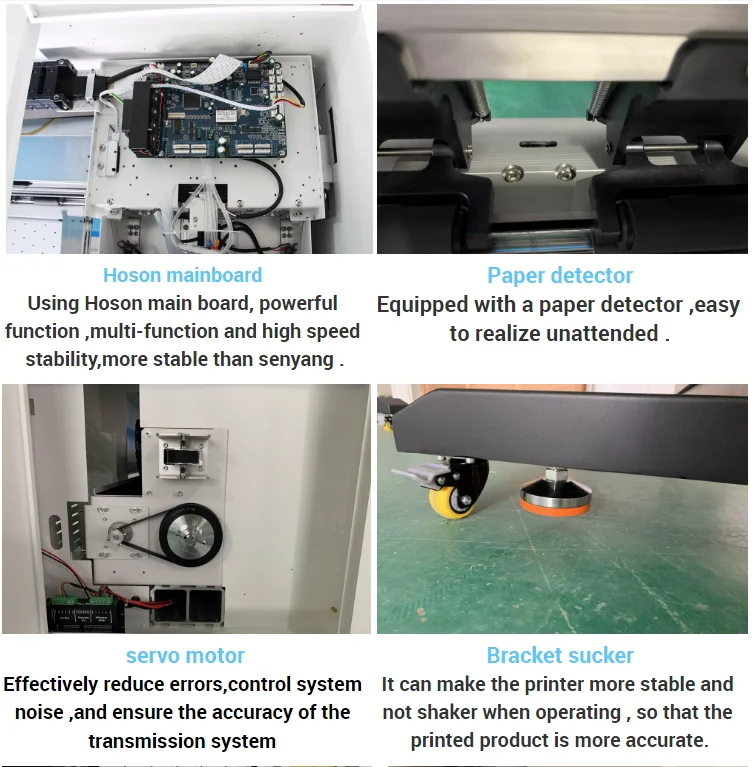 Hoson mainboard
Using Hoson main board, powerful function ,multi-function and high speed stability,more stable than senyang .

Paper detector
Equipped with a paper detector ,easy to realize unattended .

servo motor
Effectively reduce errors,control system noise ,and ensure the accuracy of the transmission system

Bracket sucker
It can make the printer more stable and not shaker when operating , so that the printed product is more accurate.