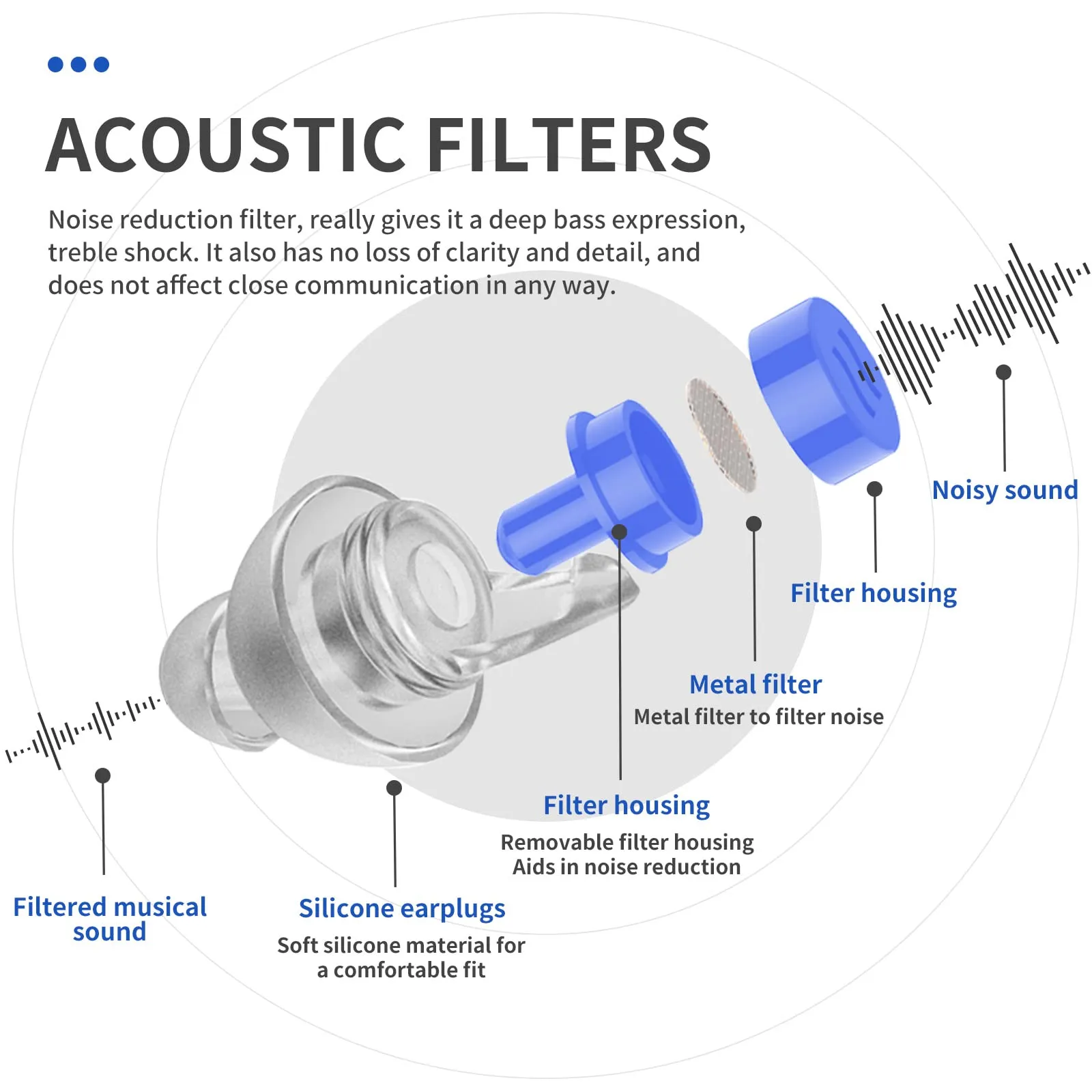 ACOUSTIC FILTERS

Noise reduction filter, really gives it a deep bass expression, treble shock. It also has no loss of clarity and detail, and does not affect close communication in any way.

Noisy sound

Filter housing

Metal filter
Metal filter to filter noise

Filter housing
Removable filter housing
Aids in noise reduction

Filtered musical sound

Silicone earplugs
Soft silicone material for a comfortable fit