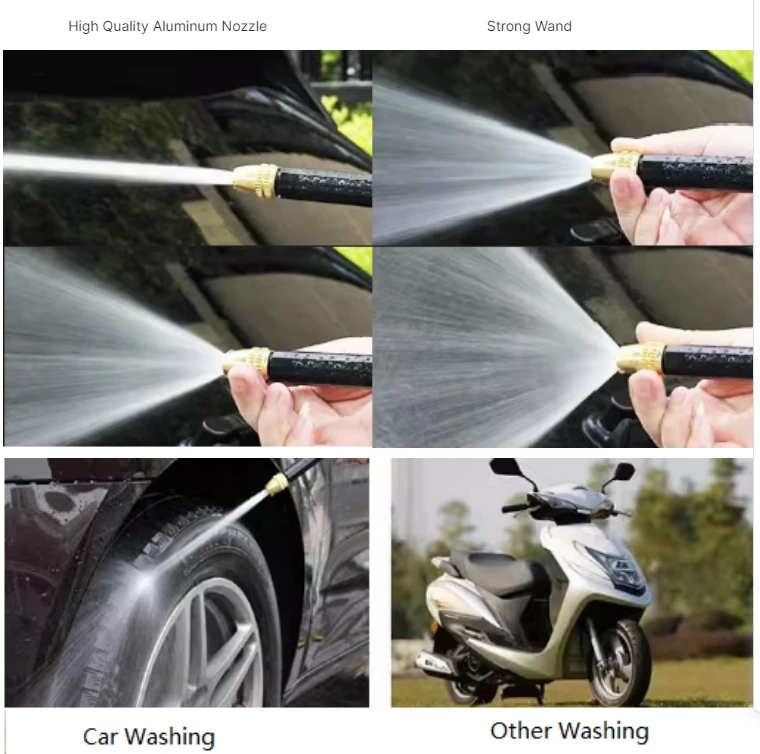 High Quality Aluminum Nozzle

Strong Wand

Car Washing

Other Washing