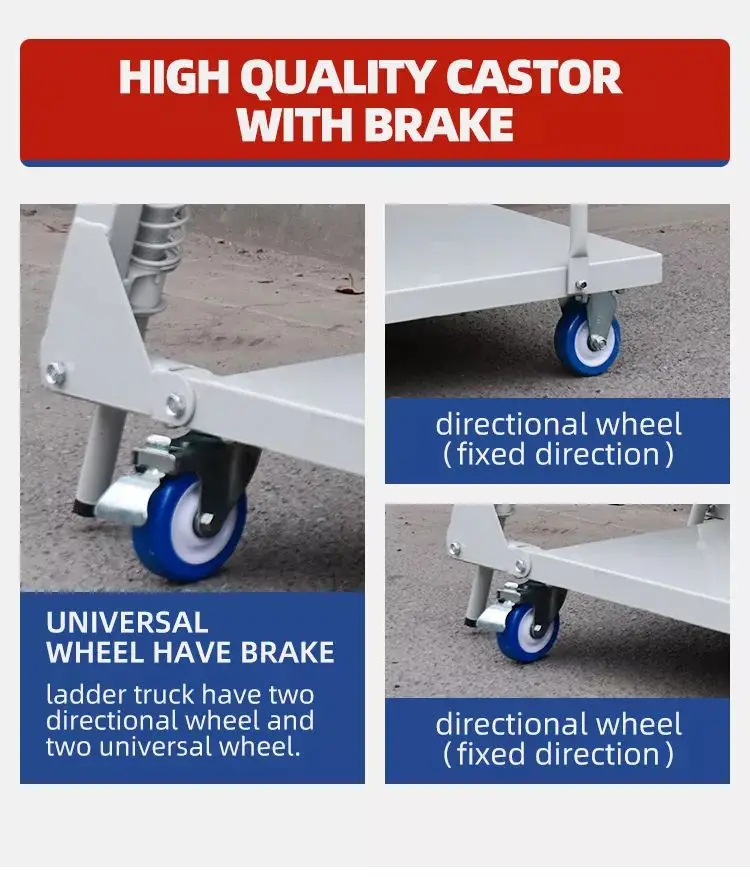 HIGH QUALITY CASTOR WITH BRAKE

UNIVERSAL WHEEL HAVE BRAKE

ladder truck have two directional wheel and two universal wheel.

directional wheel (fixed direction)

directional wheel (fixed direction)