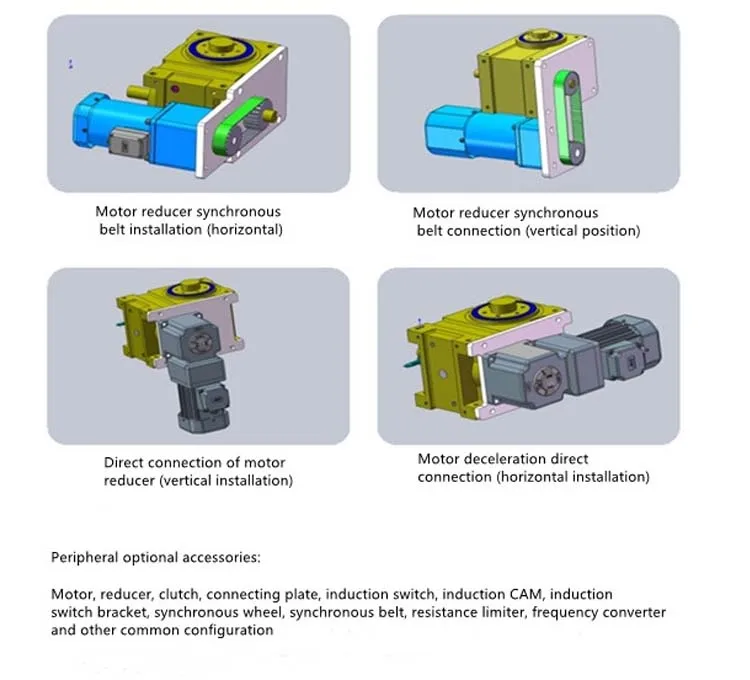 Motor reducer synchronous belt installation (horizontal)

Motor reducer synchronous belt connection (vertical position)

Direct connection of motor reducer (vertical installation)

Motor deceleration direct connection (horizontal installation)

Peripheral optional accessories:

Motor, reducer, clutch, connecting plate, induction switch, induction CAM, induction switch bracket, synchronous wheel, synchronous belt, resistance limiter, frequency converter and other common configuration