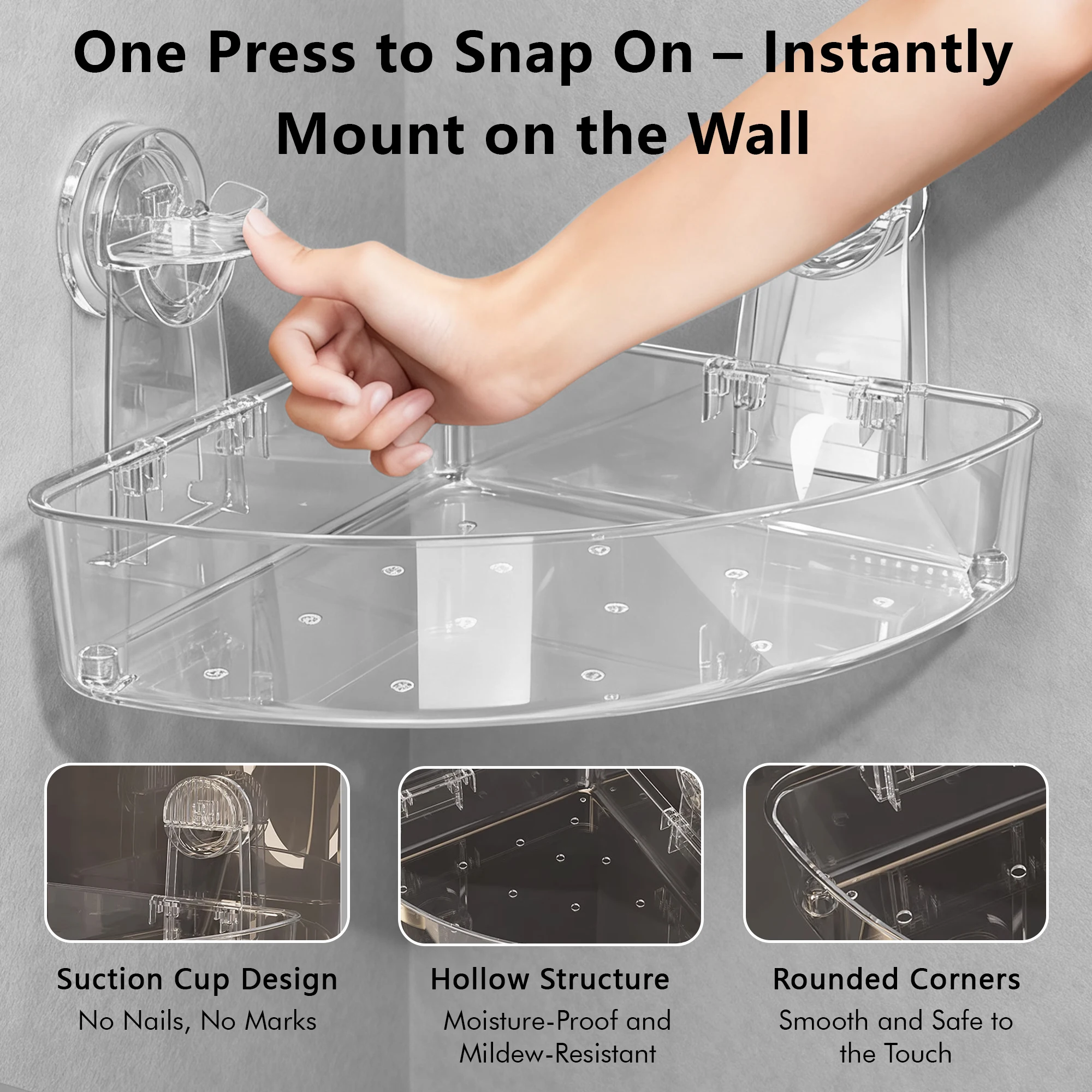 One Press to Snap On – Instantly Mount on the Wall

Suction Cup Design
No Nails, No Marks

Hollow Structure
Moisture-Proof and Mildew-Resistant

Rounded Corners
Smooth and Safe to the Touch