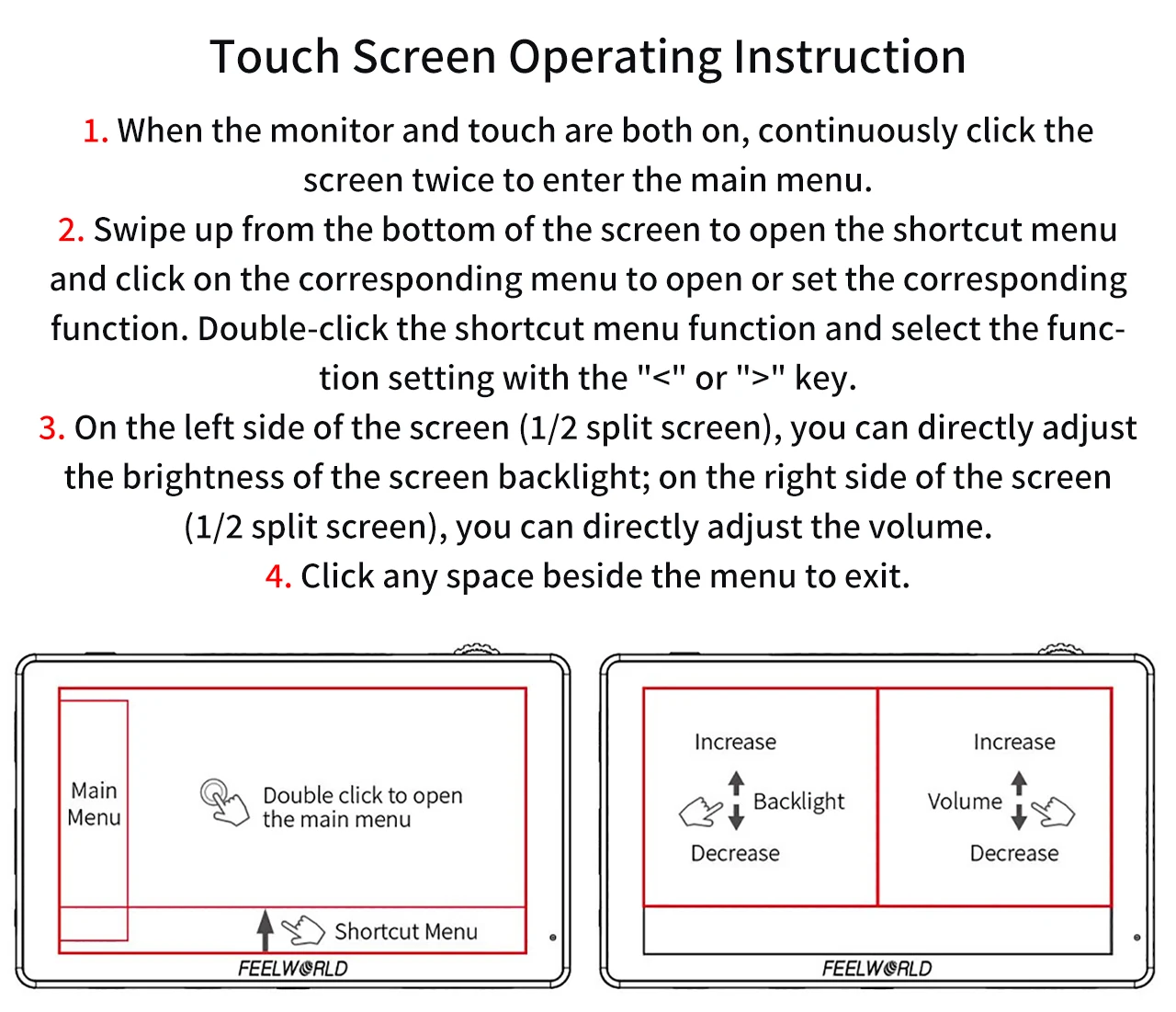 Touch Screen Operating Instruction

1. When the monitor and touch are both on, continuously click the screen twice to enter the main menu.

2. Swipe up from the bottom of the screen to open the shortcut menu and click on the corresponding menu to open or set the corresponding function. Double-click the shortcut menu function and select the function setting with the "<" or ">" key.

3. On the left side of the screen (1/2 split screen), you can directly adjust the brightness of the screen backlight; on the right side of the screen (1/2 split screen), you can directly adjust the volume.

4. Click any space beside the menu to exit.

Main Menu

Double click to open the main menu

Shortcut Menu

FEELWORLD

Increase

Backlight

Decrease

Increase

Volume

Decrease

FEELWORLD