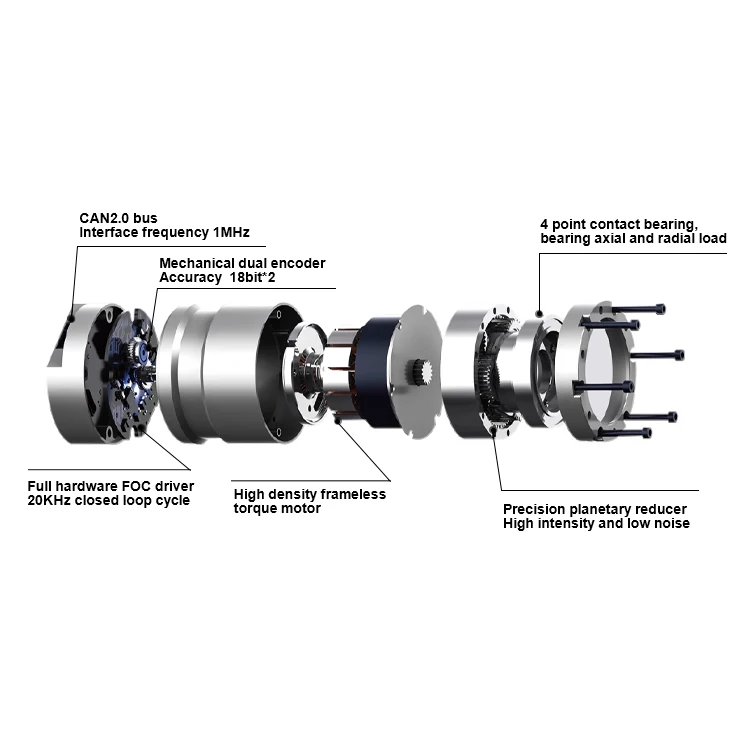 CAN2.0 bus
Interface frequency 1MHz

Mechanical dual encoder
Accuracy 18bit*2

4 point contact bearing,
bearing axial and radial load

Full hardware FOC driver
20KHz closed loop cycle

High density frameless
torque motor

Precision planetary reducer
High intensity and low noise