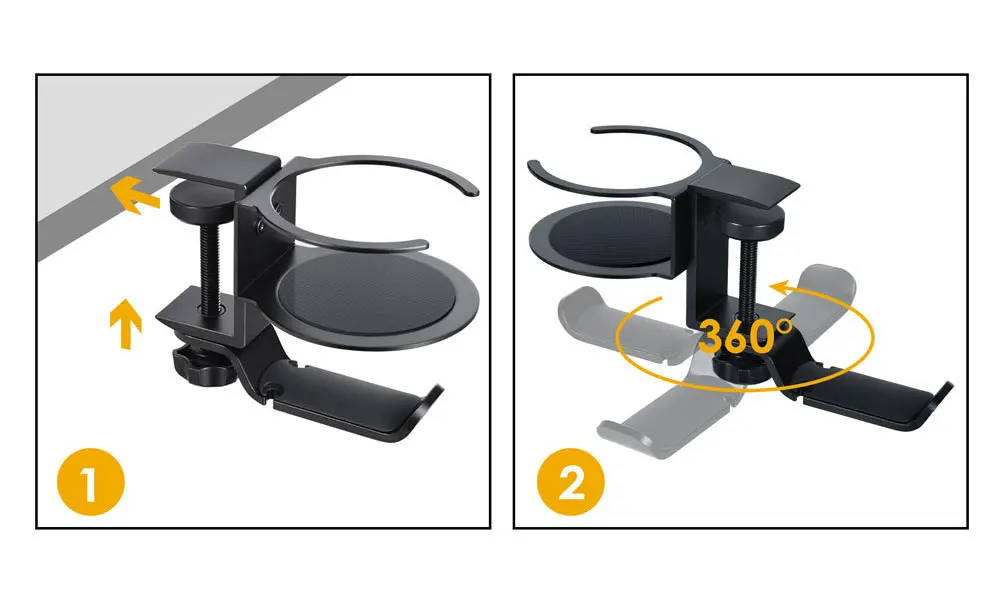 1

360°

2