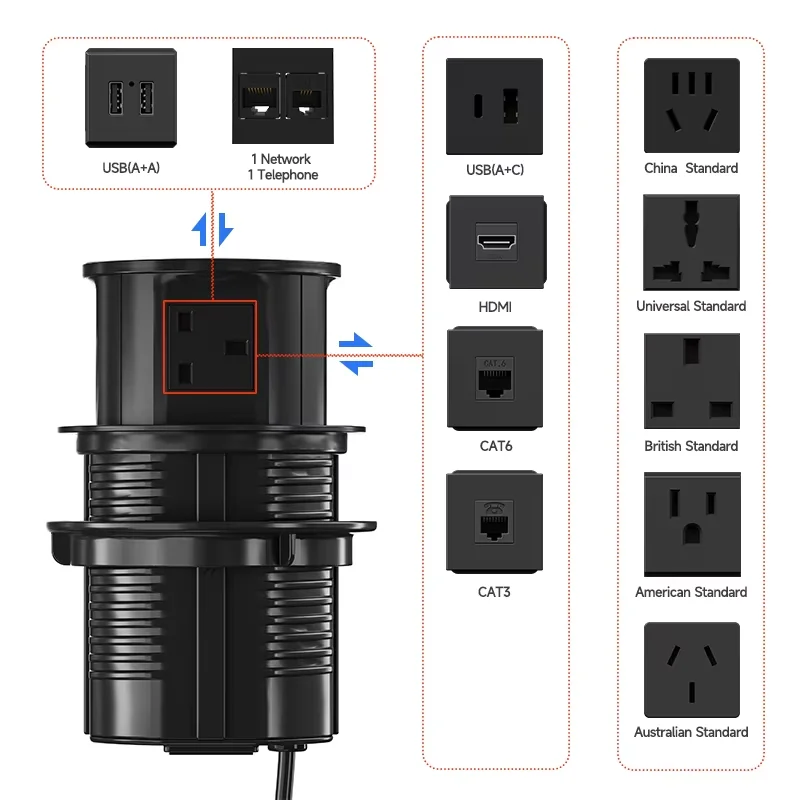 USB(A+A)

1 Network
1 Telephone

USB(A+C)

HDMI

CAT.6

CAT6

CAT3

China Standard

Universal Standard

British Standard

American Standard

Australian Standard