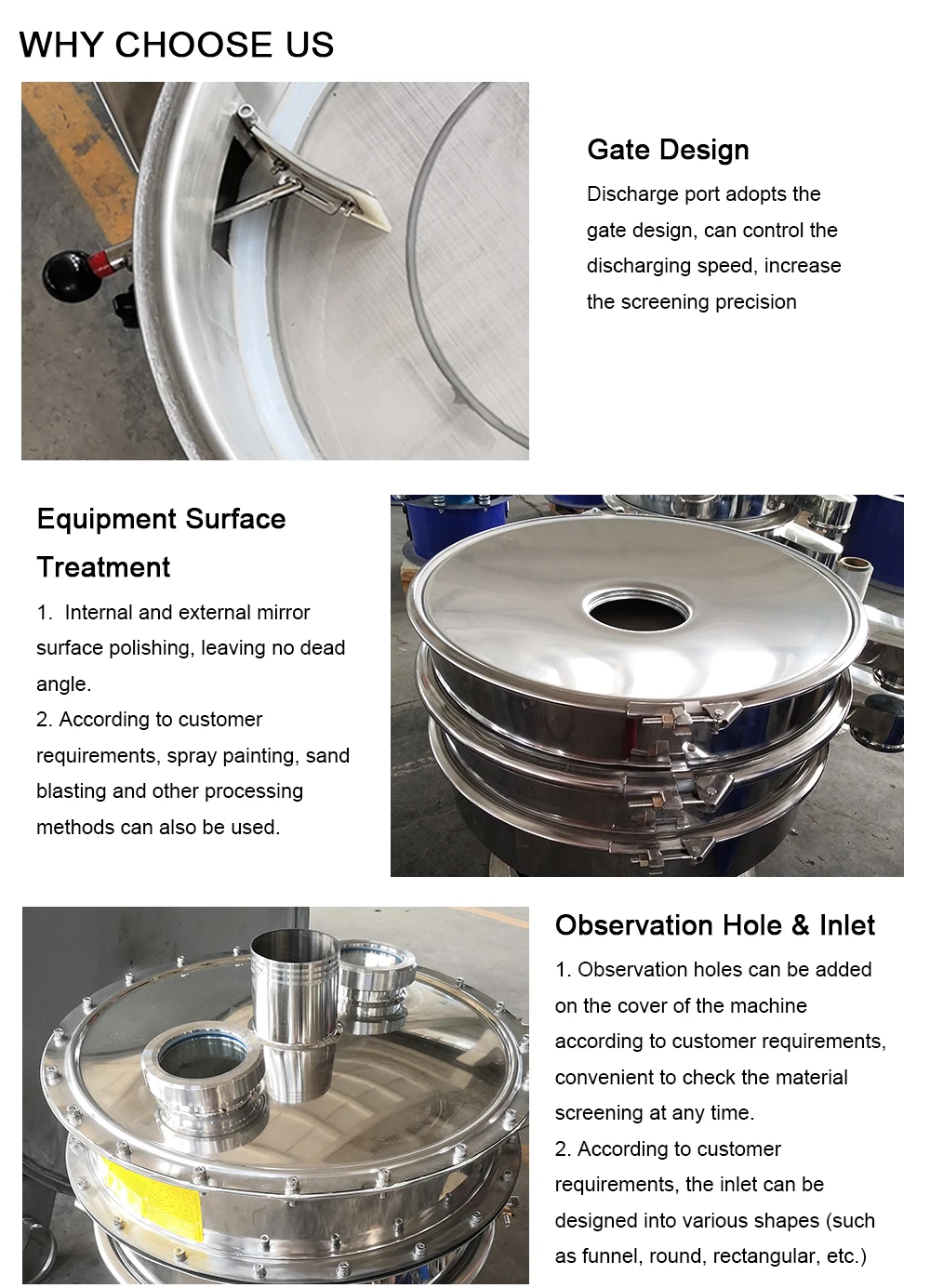 WHY CHOOSE US

Gate Design

Discharge port adopts the gate design, can control the discharging speed, increase the screening precision

Equipment Surface Treatment

1. Internal and external mirror surface polishing, leaving no dead angle.
2. According to customer requirements, spray painting, sand blasting and other processing methods can also be used.

Observation Hole & Inlet

1. Observation holes can be added on the cover of the machine according to customer requirements, convenient to check the material screening at any time.
2. According to customer requirements, the inlet can be designed into various shapes (such as funnel, round, rectangular, etc.)