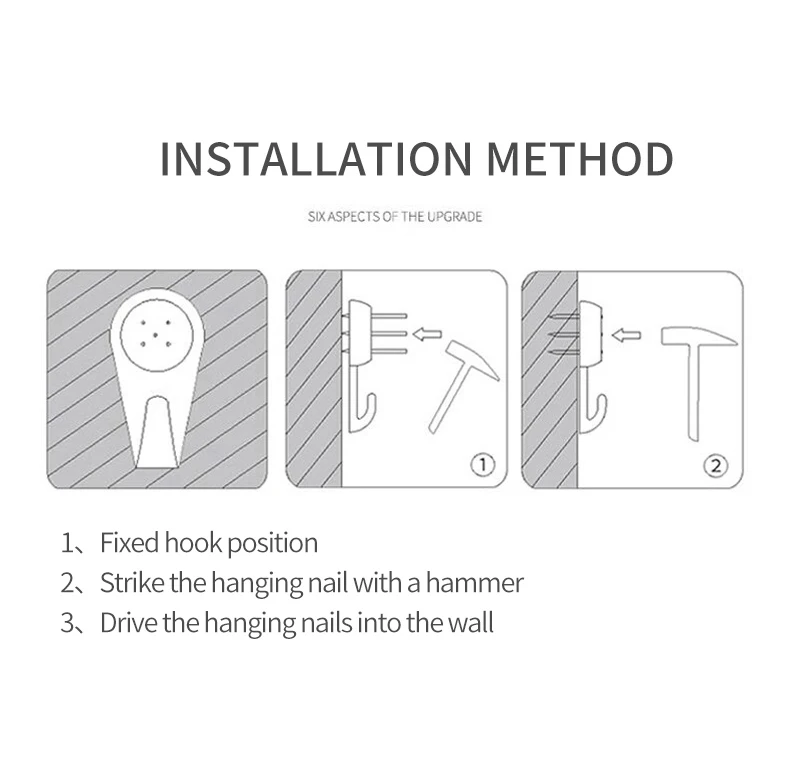 INSTALLATION METHOD

SIX ASPECTS OF THE UPGRADE

①

②

1、Fixed hook position
2、Strike the hanging nail with a hammer
3、Drive the hanging nails into the wall