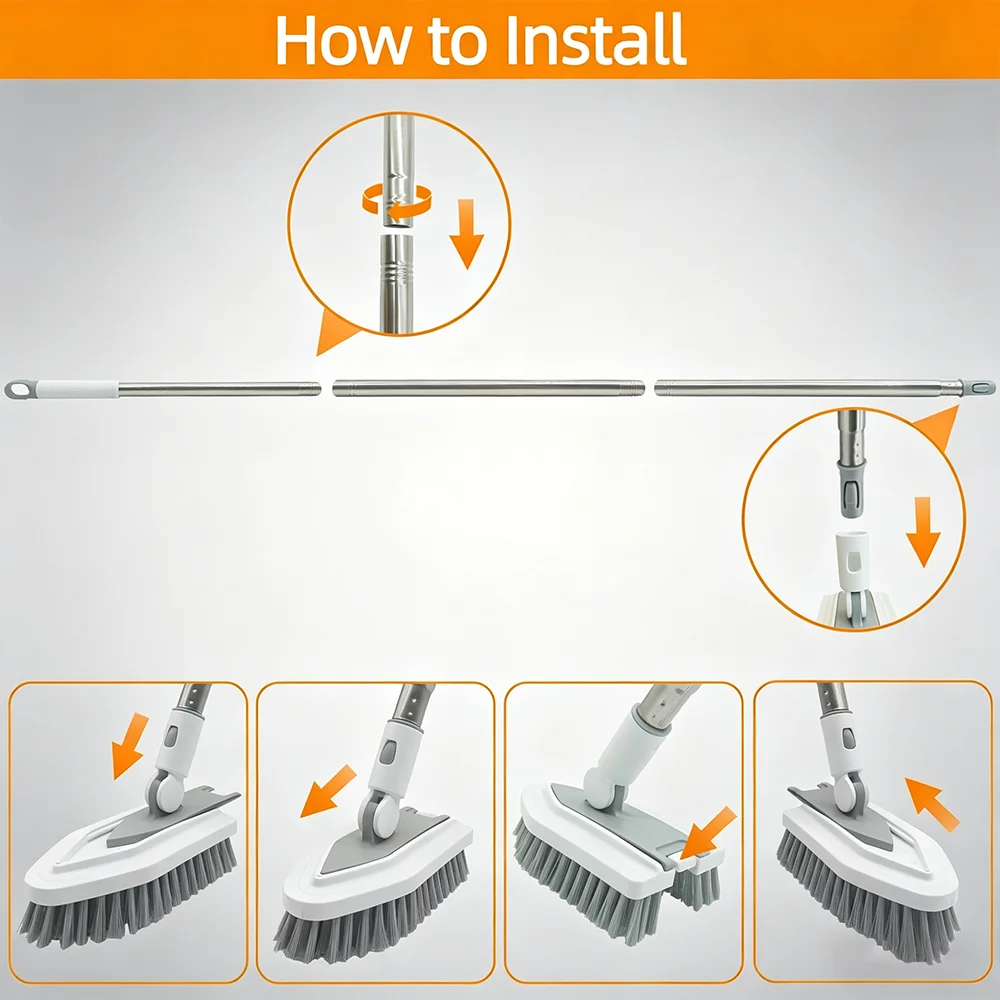 How to Install