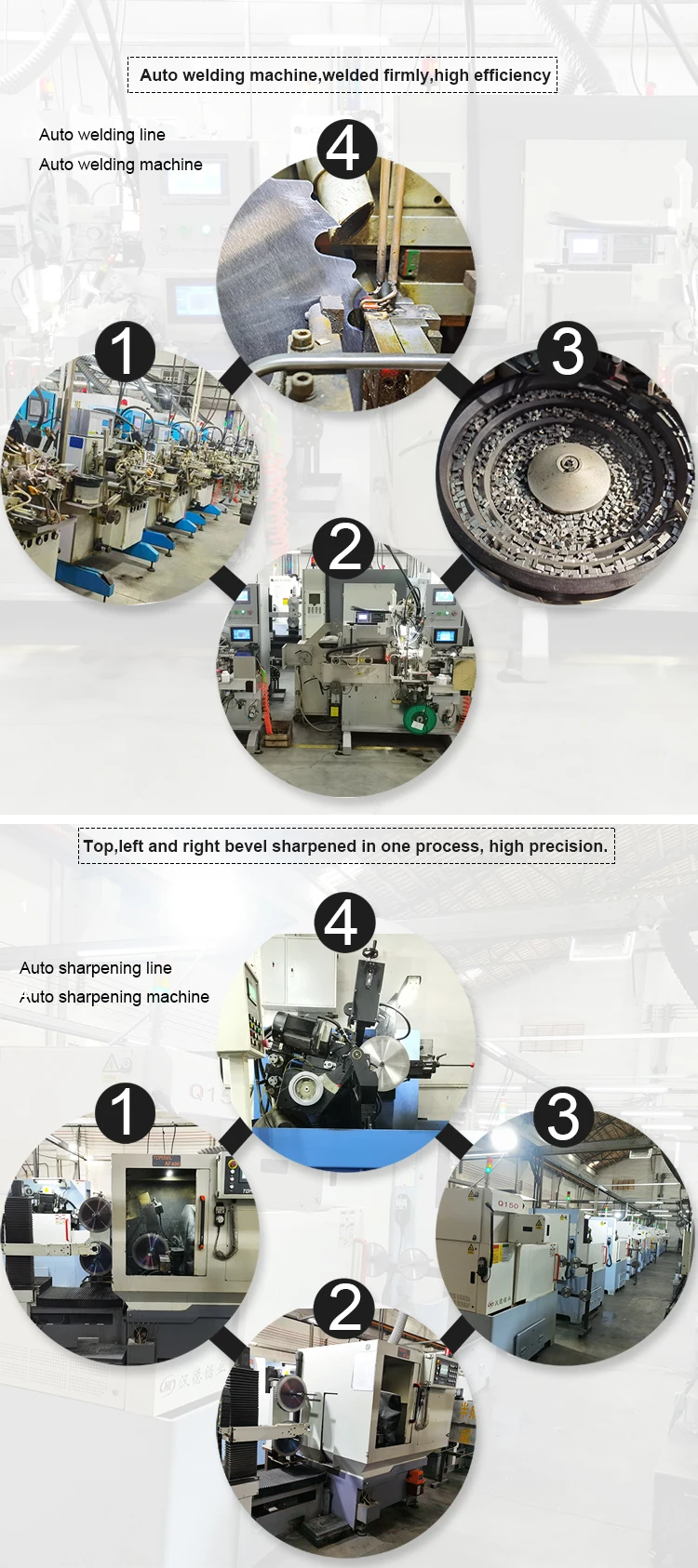 Auto welding machine,welded firmly,high efficiency

Auto welding line
Auto welding machine

4

1

3

2

Top,left and right bevel sharpened in one process, high precision.

Auto sharpening line
Auto sharpening machine

4

1

3

Q150

2