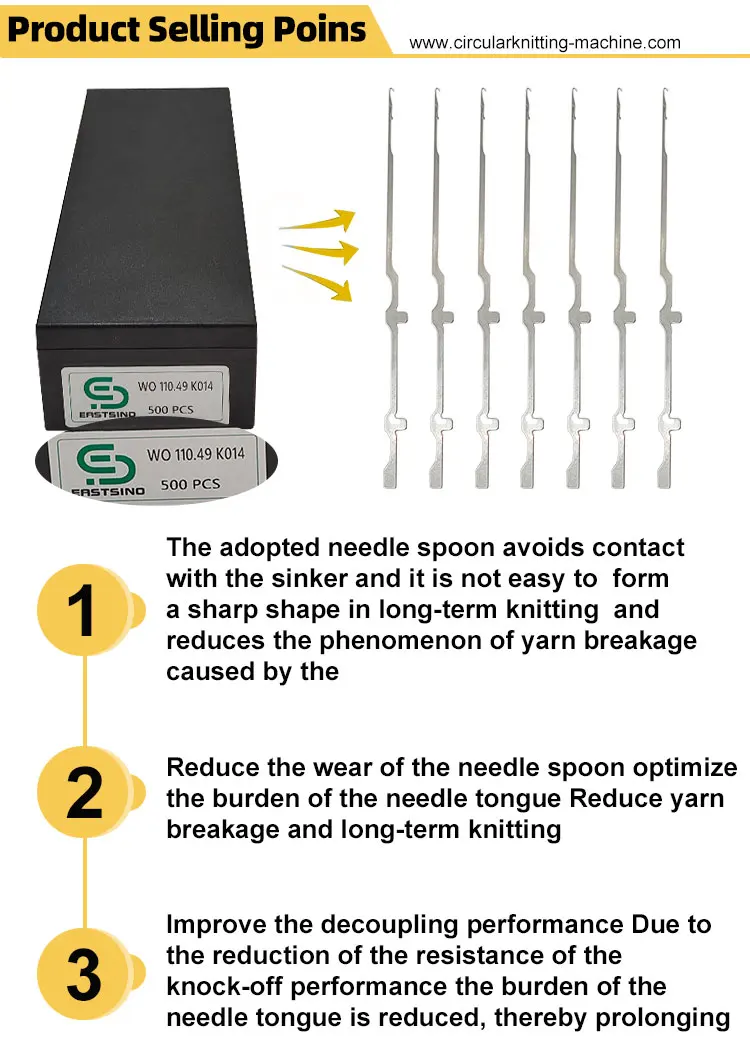 Product Selling Poins

www.circularknitting-machine.com

EASTSINO
WO 110.49 K014
500 PCS

EASTSINO
WO 110.49 K014
500 PCS

1
The adopted needle spoon avoids contact with the sinker and it is not easy to form a sharp shape in long-term knitting and reduces the phenomenon of yarn breakage caused by the

2
Reduce the wear of the needle spoon optimize the burden of the needle tongue Reduce yarn breakage and long-term knitting

3
Improve the decoupling performance Due to the reduction of the resistance of the knock-off performance the burden of the needle tongue is reduced, thereby prolonging