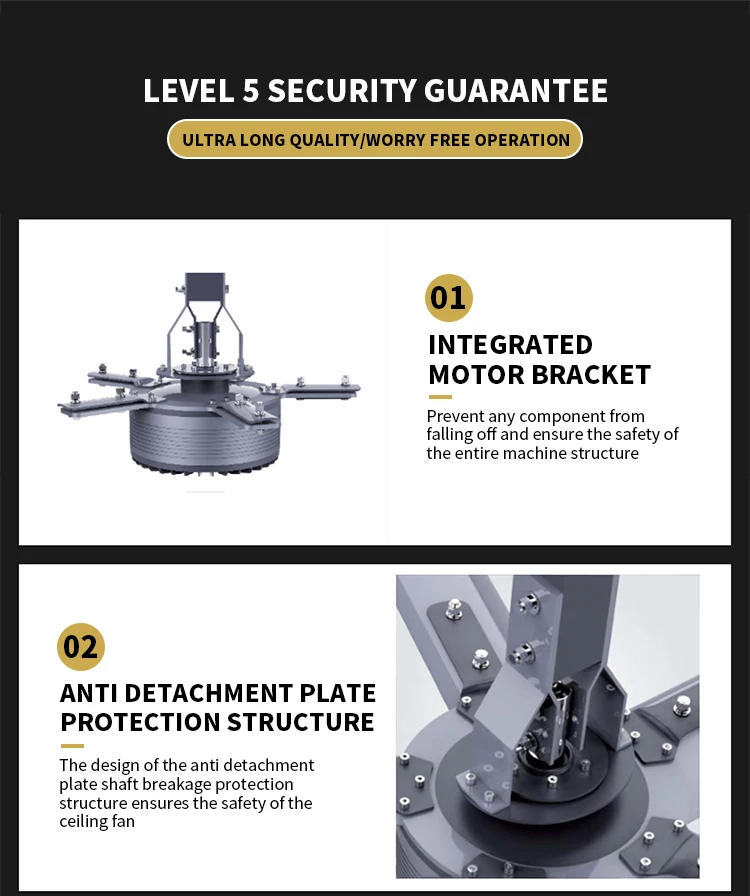 LEVEL 5 SECURITY GUARANTEE

ULTRA LONG QUALITY/WORRY FREE OPERATION

01

INTEGRATED MOTOR BRACKET

Prevent any component from falling off and ensure the safety of the entire machine structure

02

ANTI DETACHMENT PLATE PROTECTION STRUCTURE

The design of the anti detachment plate shaft breakage protection structure ensures the safety of the ceiling fan