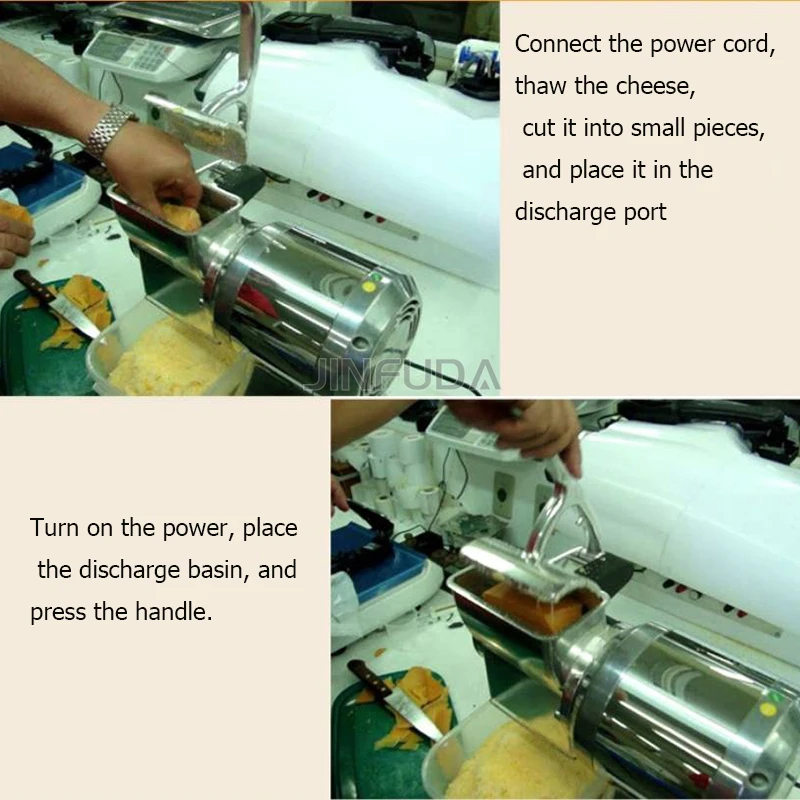 Connect the power cord, thaw the cheese, cut it into small pieces, and place it in the discharge port

JINFUDA

Turn on the power, place the discharge basin, and press the handle.