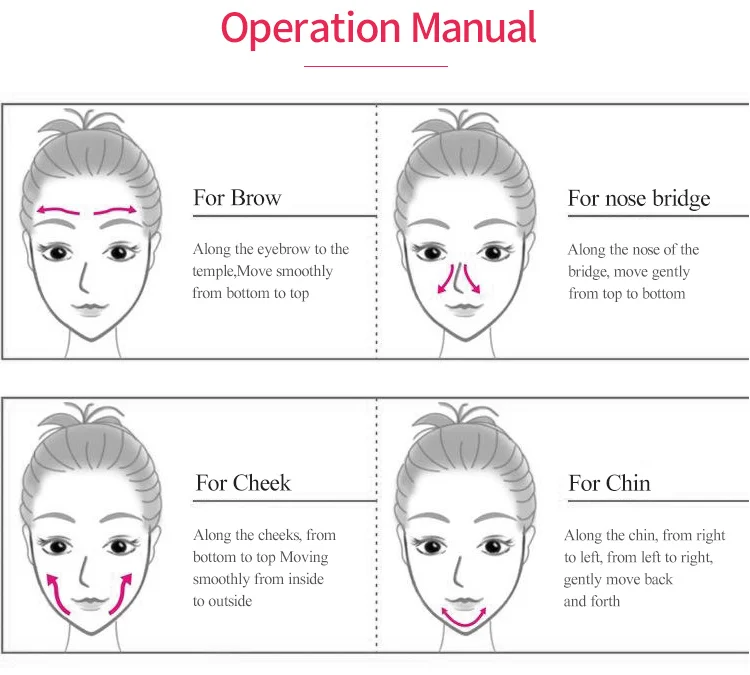 Operation Manual

For Brow

Along the eyebrow to the temple,Move smoothly from bottom to top

For nose bridge

Along the nose of the bridge, move gently from top to bottom

For Cheek

Along the cheeks, from bottom to top Moving smoothly from inside to outside

For Chin

Along the chin, from right to left, from left to right, gently move back and forth