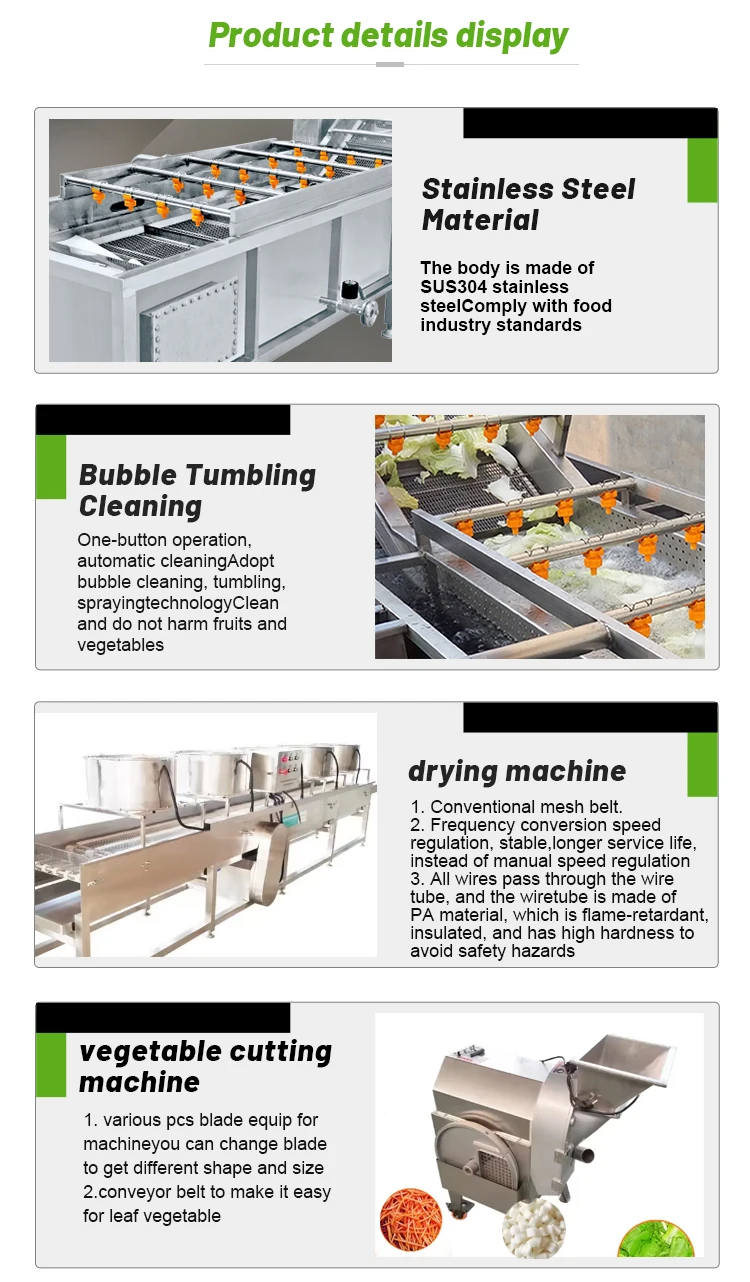 Product details display

Stainless Steel Material

The body is made of SUS304 stainless steelComply with food industry standards

Bubble Tumbling Cleaning

One-button operation, automatic cleaningAdopt bubble cleaning, tumbling, sprayingtechnologyClean and do not harm fruits and vegetables

drying machine

1. Conventional mesh belt.
2. Frequency conversion speed regulation, stable,longer service life, instead of manual speed regulation
3. All wires pass through the wire tube, and the wiretube is made of PA material, which is flame-retardant, insulated, and has high hardness to avoid safety hazards

vegetable cutting machine

1. various pcs blade equip for machineyou can change blade to get different shape and size
2.conveyor belt to make it easy for leaf vegetable