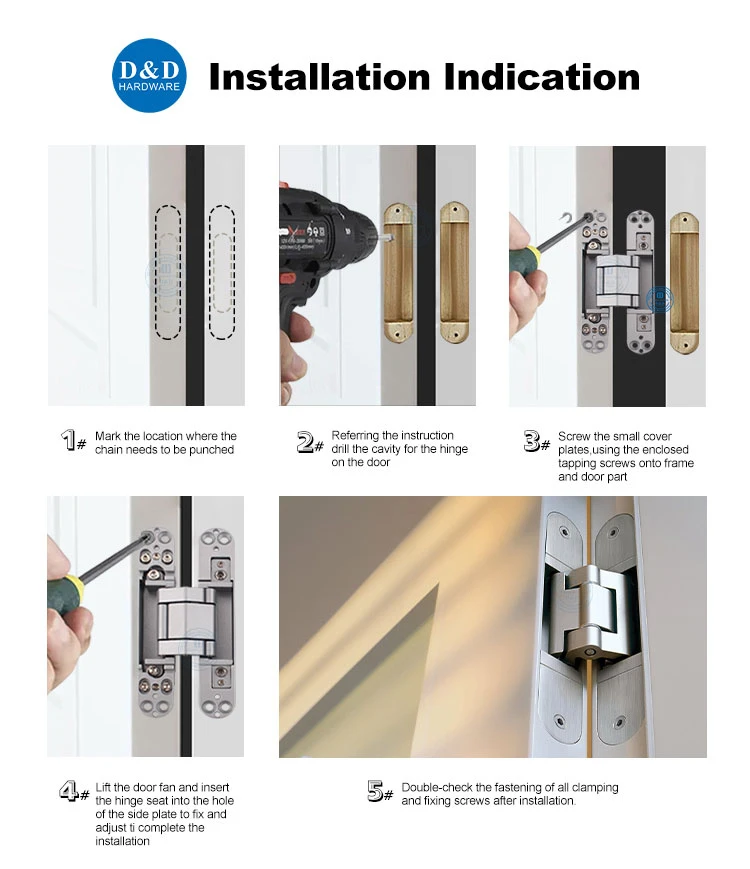 D&D HARDWARE

Installation Indication

1# Mark the location where the chain needs to be punched

2# Referring the instruction drill the cavity for the hinge on the door

3# Screw the small cover plates,using the enclosed tapping screws onto frame and door part

4# Lift the door fan and insert the hinge seat into the hole of the side plate to fix and adjust ti complete the installation

5# Double-check the fastening of all clamping and fixing screws after installation.