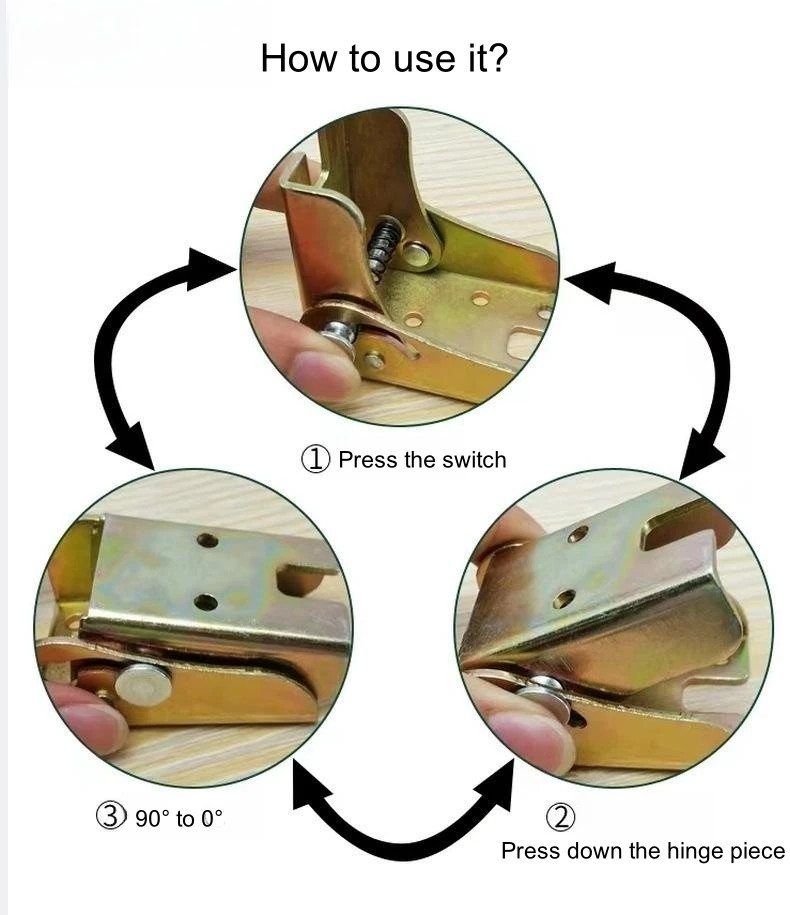 How to use it?

① Press the switch

③ 90° to 0°

②
Press down the hinge piece