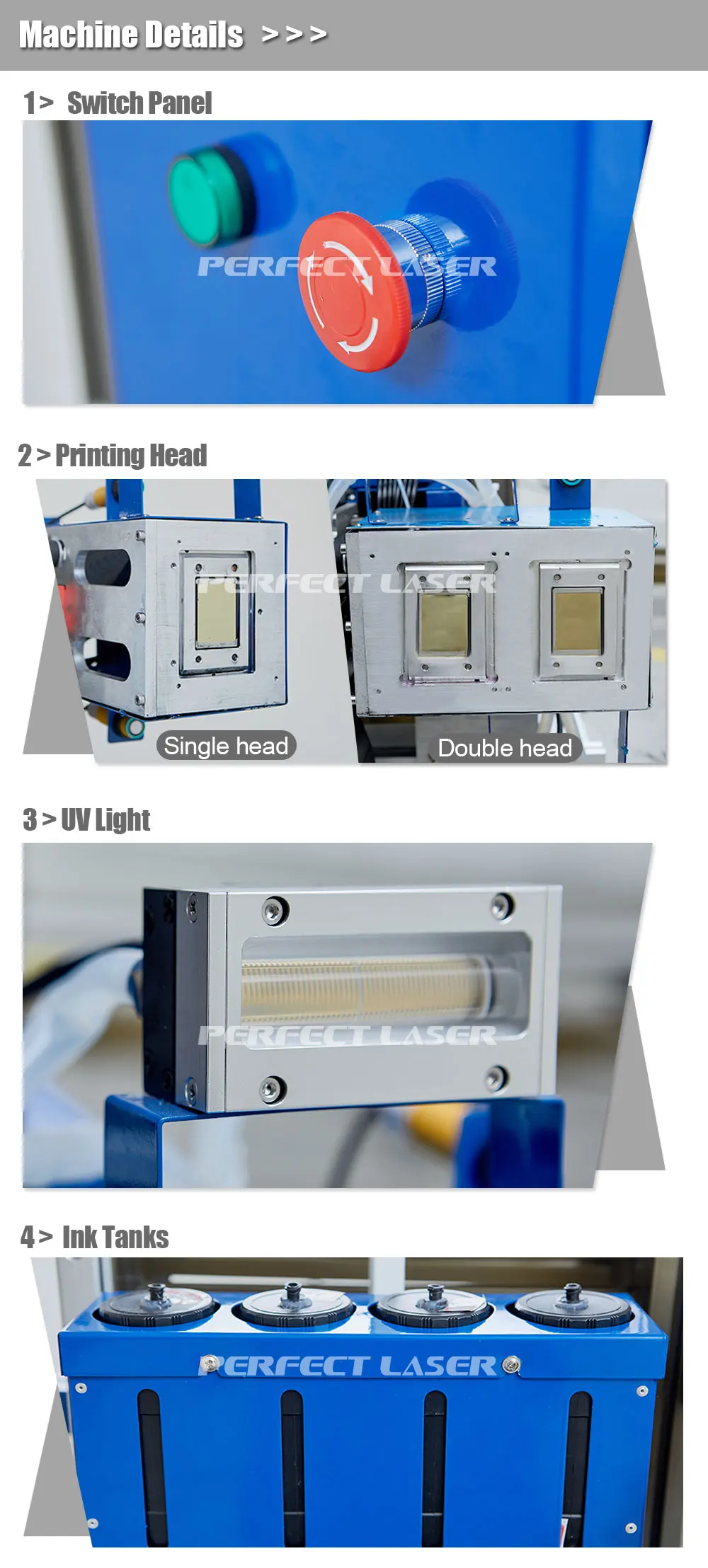 Machine Details >>>

1> Switch Panel

PERFECT LASER

2> Printing Head

PERFECT LASER

Single head

Double head

3> UV Light

PERFECT LASER

4> Ink Tanks

PERFECT LASER