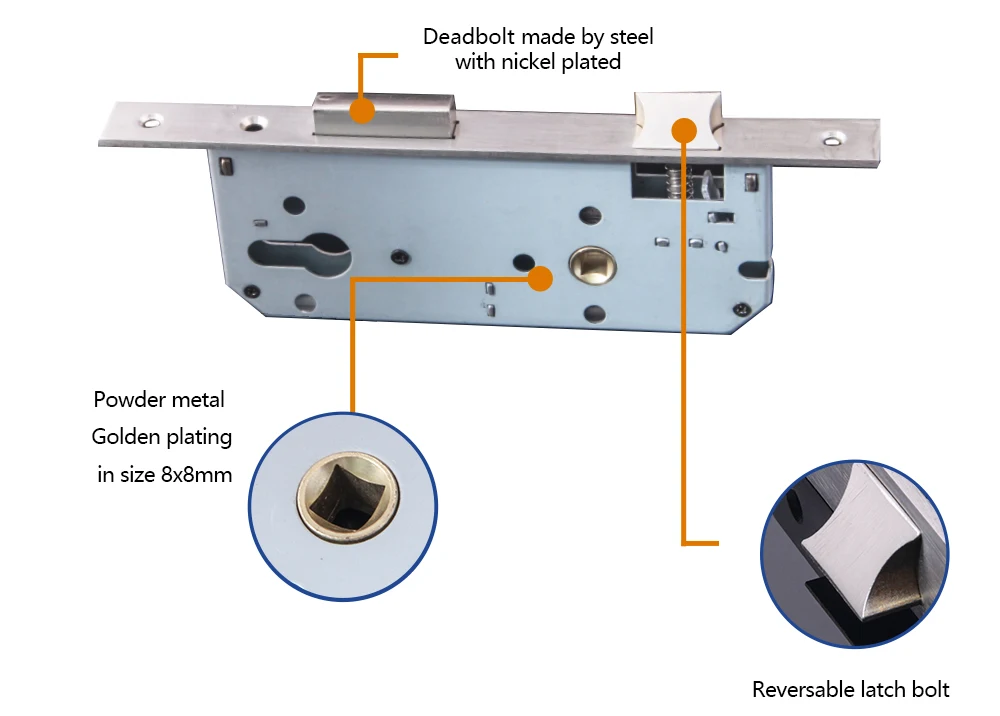 Deadbolt made by steel
with nickel plated

Powder metal
Golden plating
in size 8x8mm

Reversable latch bolt