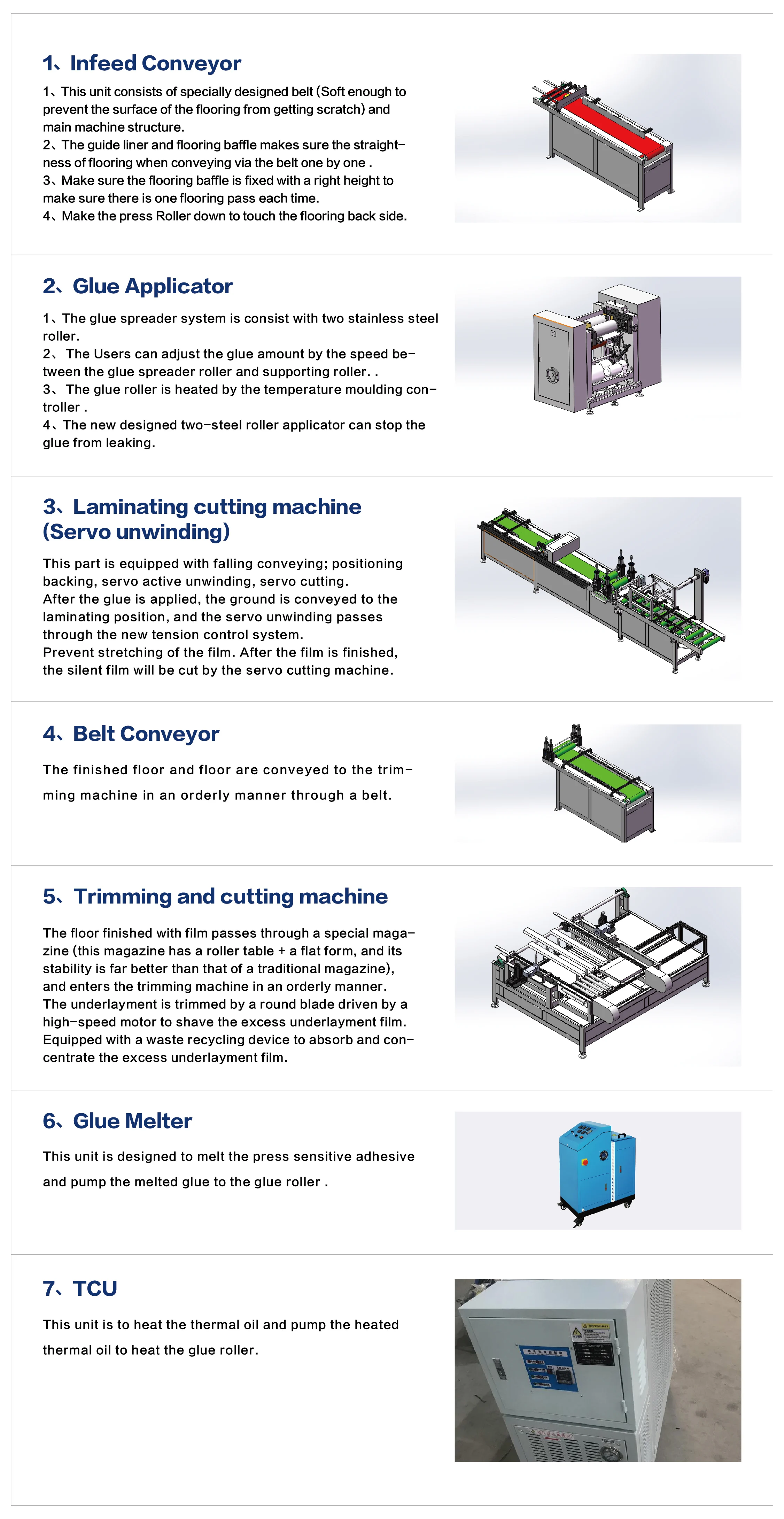 1、Infeed Conveyor

1、This unit consists of specially designed belt (Soft enough to prevent the surface of the flooring from getting scratch) and main machine structure.
2、The guide liner and flooring baffle makes sure the straightness of flooring when conveying via the belt one by one .
3、Make sure the flooring baffle is fixed with a right height to make sure there is one flooring pass each time.
4、Make the press Roller down to touch the flooring back side.

2、Glue Applicator

1、The glue spreader system is consist with two stainless steel roller.
2、 The Users can adjust the glue amount by the speed between the glue spreader roller and supporting roller. .
3、 The glue roller is heated by the temperature moulding controller .
4、The new designed two-steel roller applicator can stop the glue from leaking.

3、Laminating cutting machine (Servo unwinding)

This part is equipped with falling conveying; positioning backing, servo active unwinding, servo cutting.
After the glue is applied, the ground is conveyed to the laminating position, and the servo unwinding passes through the new tension control system.
Prevent stretching of the film. After the film is finished, the silent film will be cut by the servo cutting machine.

4、Belt Conveyor

The finished floor and floor are conveyed to the trimming machine in an orderly manner through a belt.

5、Trimming and cutting machine

The floor finished with film passes through a special magazine (this magazine has a roller table + a flat form, and its stability is far better than that of a traditional magazine), and enters the trimming machine in an orderly manner.
The underlayment is trimmed by a round blade driven by a high-speed motor to shave the excess underlayment film.
Equipped with a waste recycling device to absorb and concentrate the excess underlayment film.

6、Glue Melter

This unit is designed to melt the press sensitive adhesive and pump the melted glue to the glue roller .

7、TCU

This unit is to heat the thermal oil and pump the heated thermal oil to heat the glue roller.