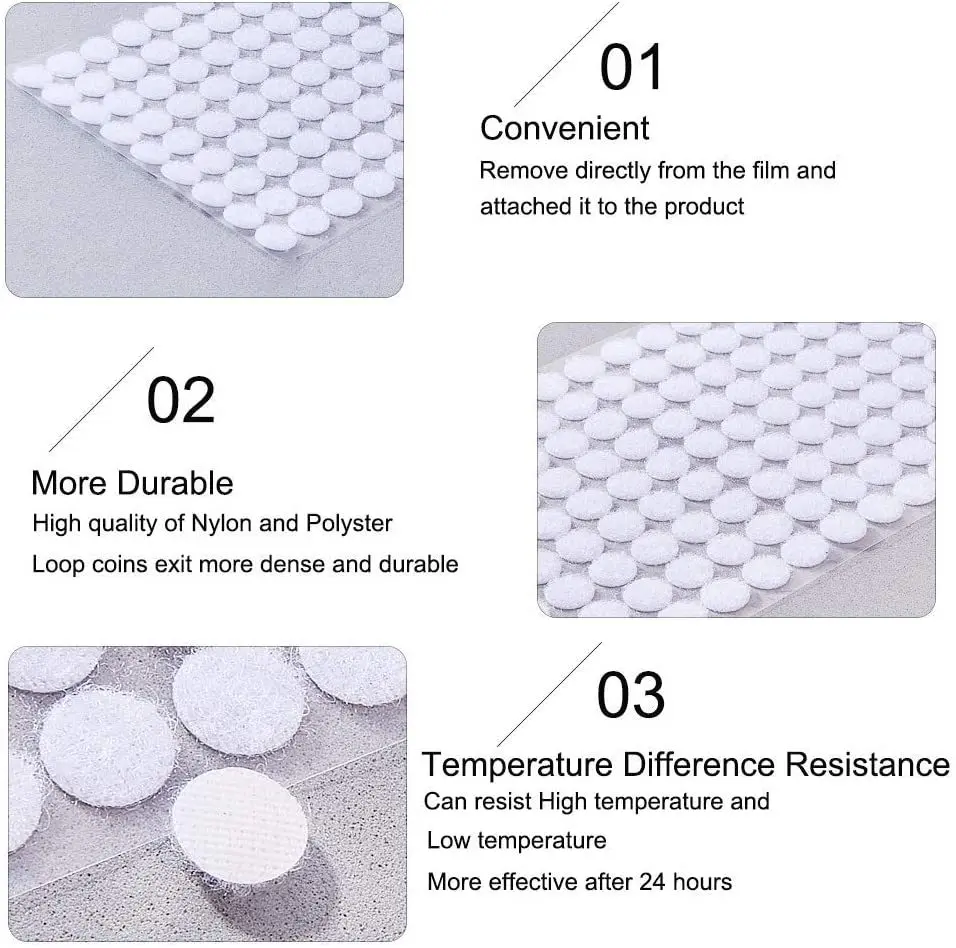 01

Convenient

Remove directly from the film and attached it to the product

02

More Durable

High quality of Nylon and Polyster

Loop coins exit more dense and durable

03

Temperature Difference Resistance

Can resist High temperature and Low temperature

More effective after 24 hours