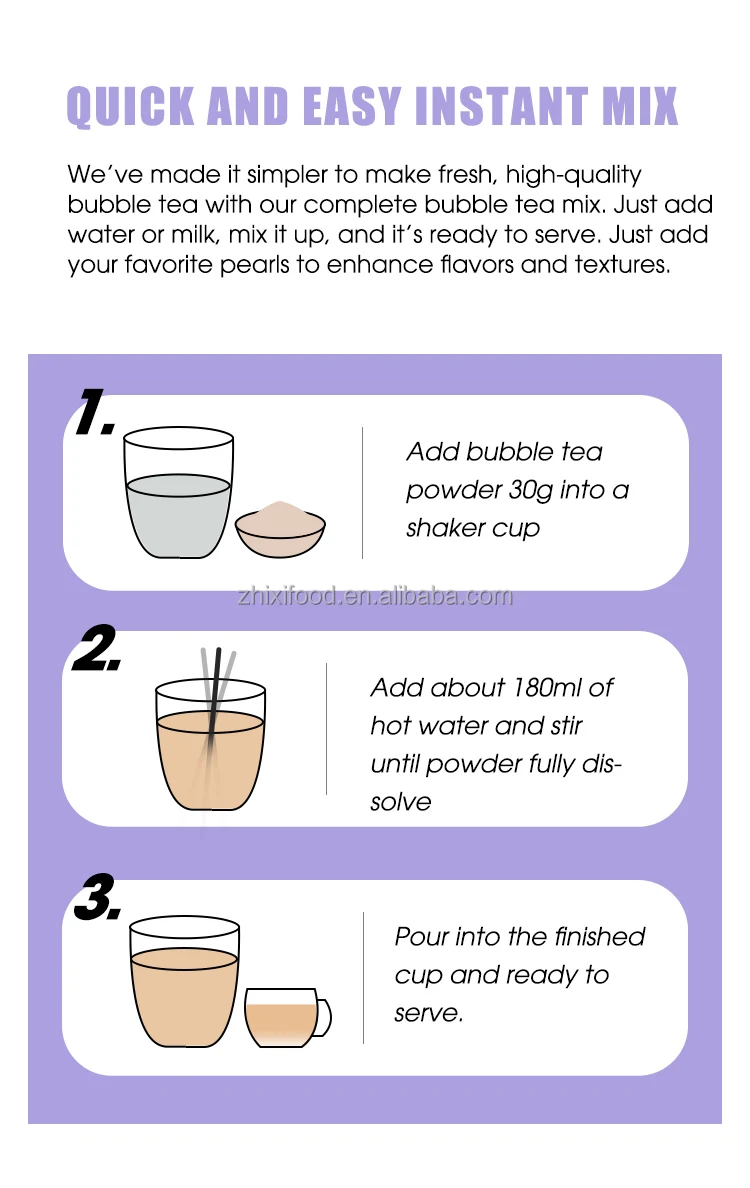 QUICK AND EASY INSTANT MIX

We've made it simpler to make fresh, high-quality bubble tea with our complete bubble tea mix. Just add water or milk, mix it up, and it's ready to serve. Just add your favorite pearls to enhance flavors and textures.

1.

Add bubble tea powder 30g into a shaker cup

zhixifood.en.alibaba.com

2.

Add about 180ml of hot water and stir until powder fully dissolve

3.

Pour into the finished cup and ready to serve.