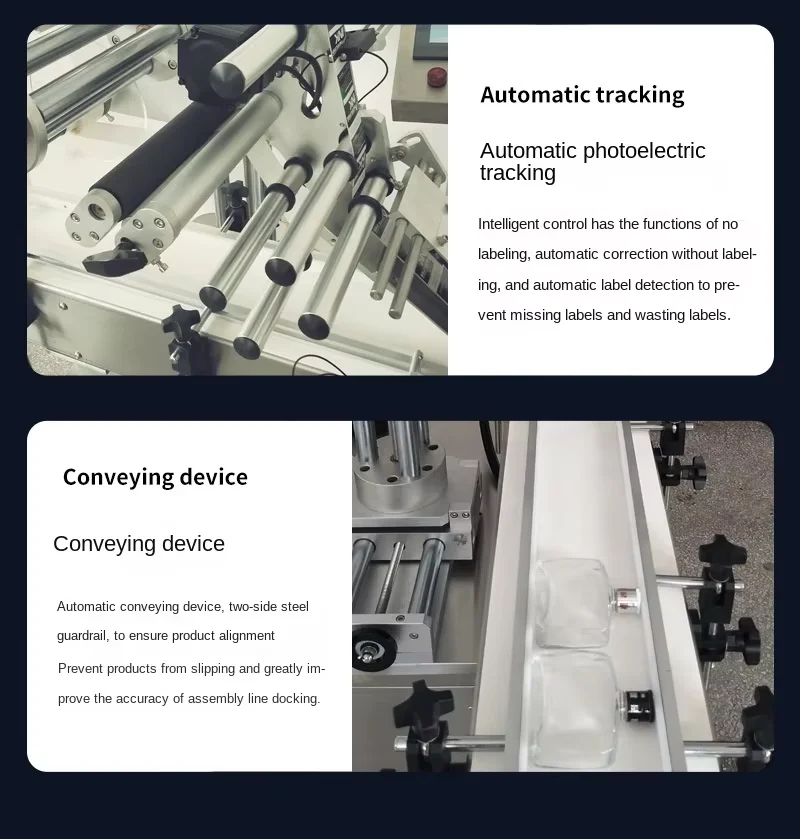 Automatic tracking

Automatic photoelectric tracking

Intelligent control has the functions of no labeling, automatic correction without labeling, and automatic label detection to prevent missing labels and wasting labels.

Conveying device

Conveying device

Automatic conveying device, two-side steel guardrail, to ensure product alignment

Prevent products from slipping and greatly improve the accuracy of assembly line docking.