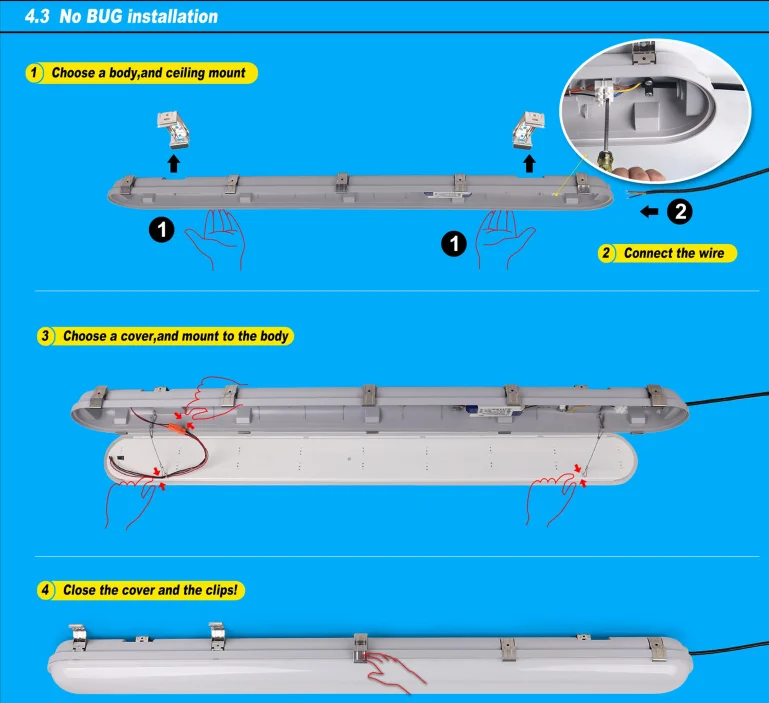 4.3 No BUG installation

1 Choose a body,and ceiling mount

1

1

2

2 Connect the wire

3 Choose a cover,and mount to the body

4 Close the cover and the clips!