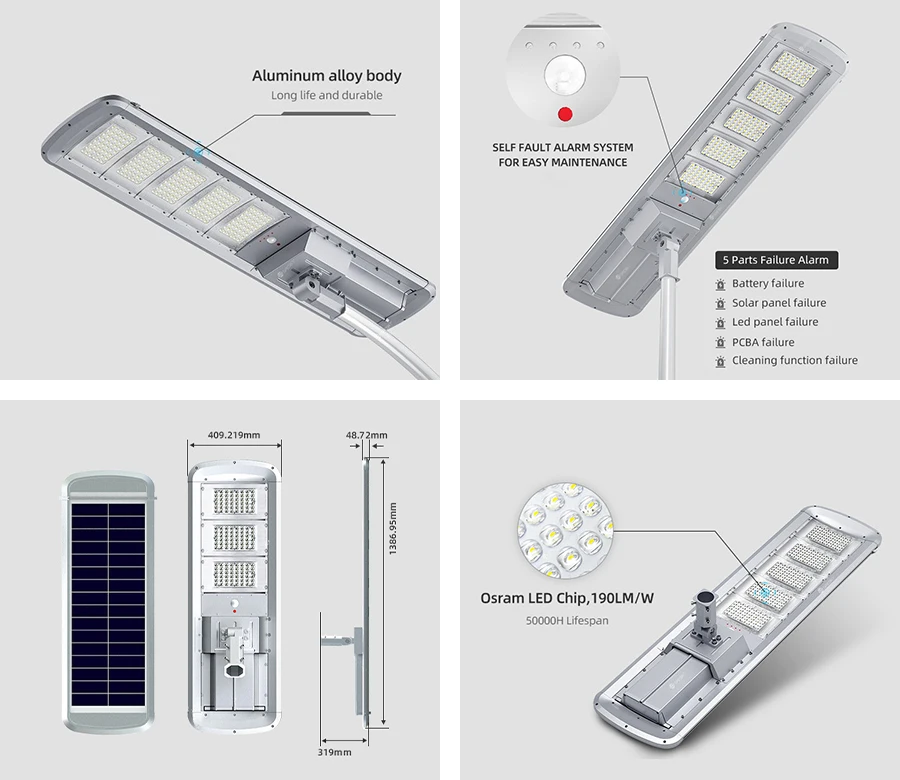 Aluminum alloy body
Long life and durable

SELF FAULT ALARM SYSTEM
FOR EASY MAINTENANCE

5 Parts Failure Alarm
Battery failure
Solar panel failure
Led panel failure
PCBA failure
Cleaning function failure

409.219mm
48.72mm
1386.95mm
319mm

Osram LED Chip,190LM/W
50000H Lifespan