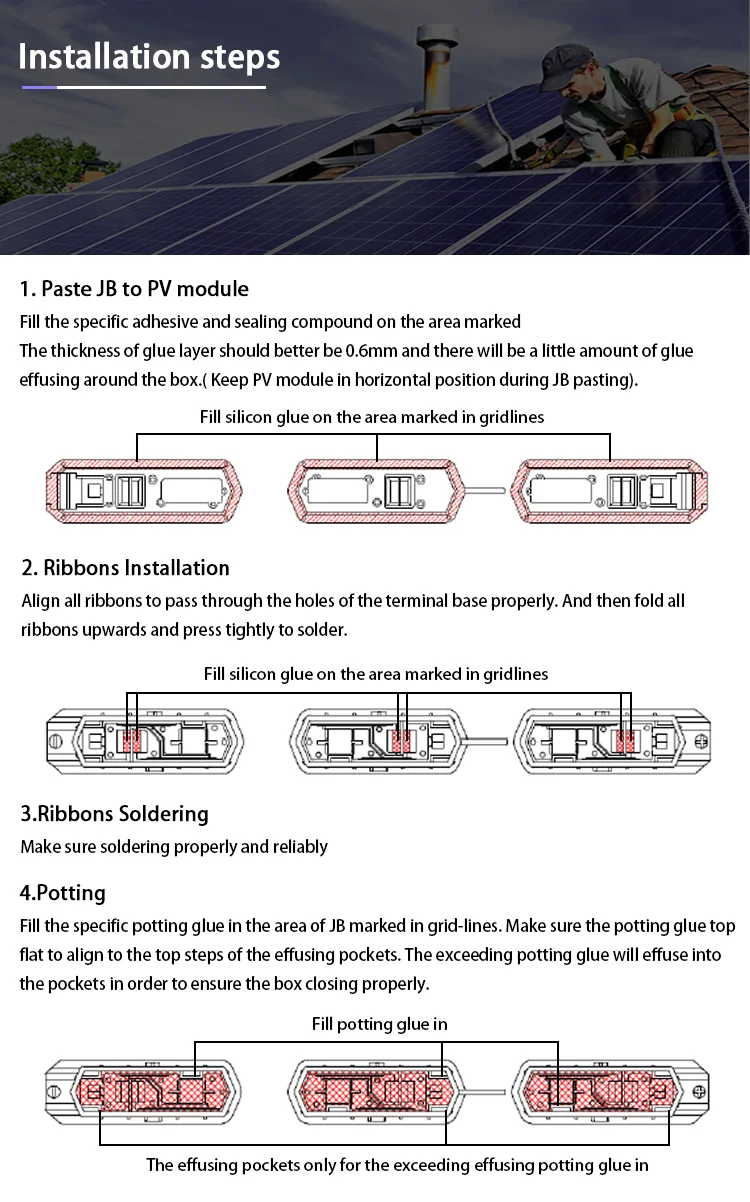 Installation steps

1. Paste JB to PV module

Fill the specific adhesive and sealing compound on the area marked
The thickness of glue layer should better be 0.6mm and there will be a little amount of glue effusing around the box.( Keep PV module in horizontal position during JB pasting).

Fill silicon glue on the area marked in gridlines

2. Ribbons Installation

Align all ribbons to pass through the holes of the terminal base properly. And then fold all ribbons upwards and press tightly to solder.

Fill silicon glue on the area marked in gridlines

3.Ribbons Soldering

Make sure soldering properly and reliably

4.Potting

Fill the specific potting glue in the area of JB marked in grid-lines. Make sure the potting glue top flat to align to the top steps of the effusing pockets. The exceeding potting glue will effuse into the pockets in order to ensure the box closing properly.

Fill potting glue in

The effusing pockets only for the exceeding effusing potting glue in