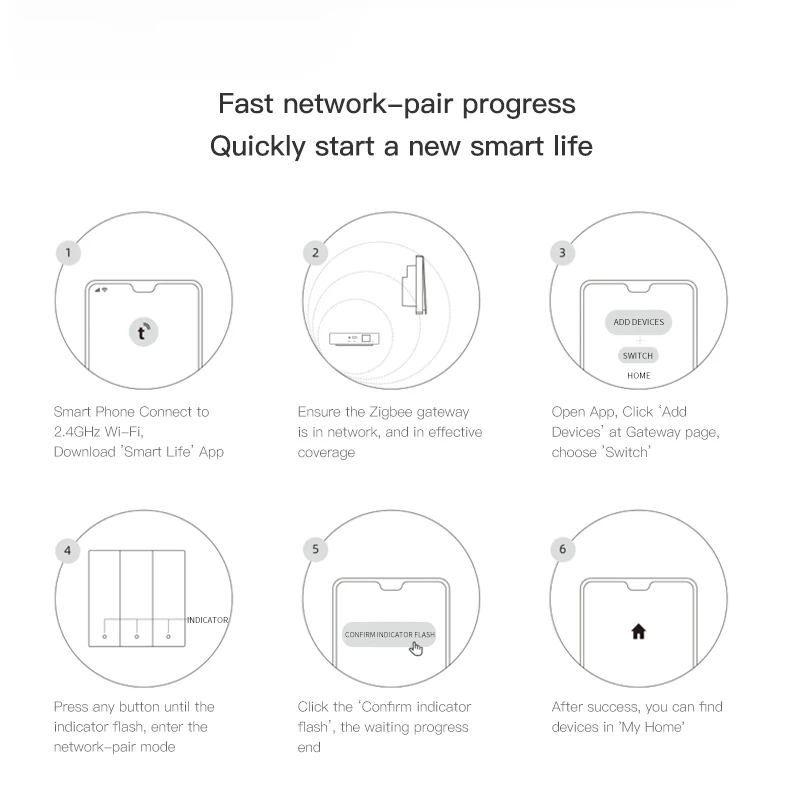 Fast network-pair progress
Quickly start a new smart life

1

t

Smart Phone Connect to 2.4GHz Wi-Fi, Download 'Smart Life' App

2

Ensure the Zigbee gateway is in network, and in effective coverage

3

ADD DEVICES

SWITCH

HOME

Open App, Click 'Add Devices' at Gateway page, choose 'Switch'

4

INDICATOR

Press any button until the indicator flash, enter the network-pair mode

5

CONFIRM INDICATOR FLASH

Click the 'Confirm indicator flash', the waiting progress end

6

After success, you can find devices in 'My Home'