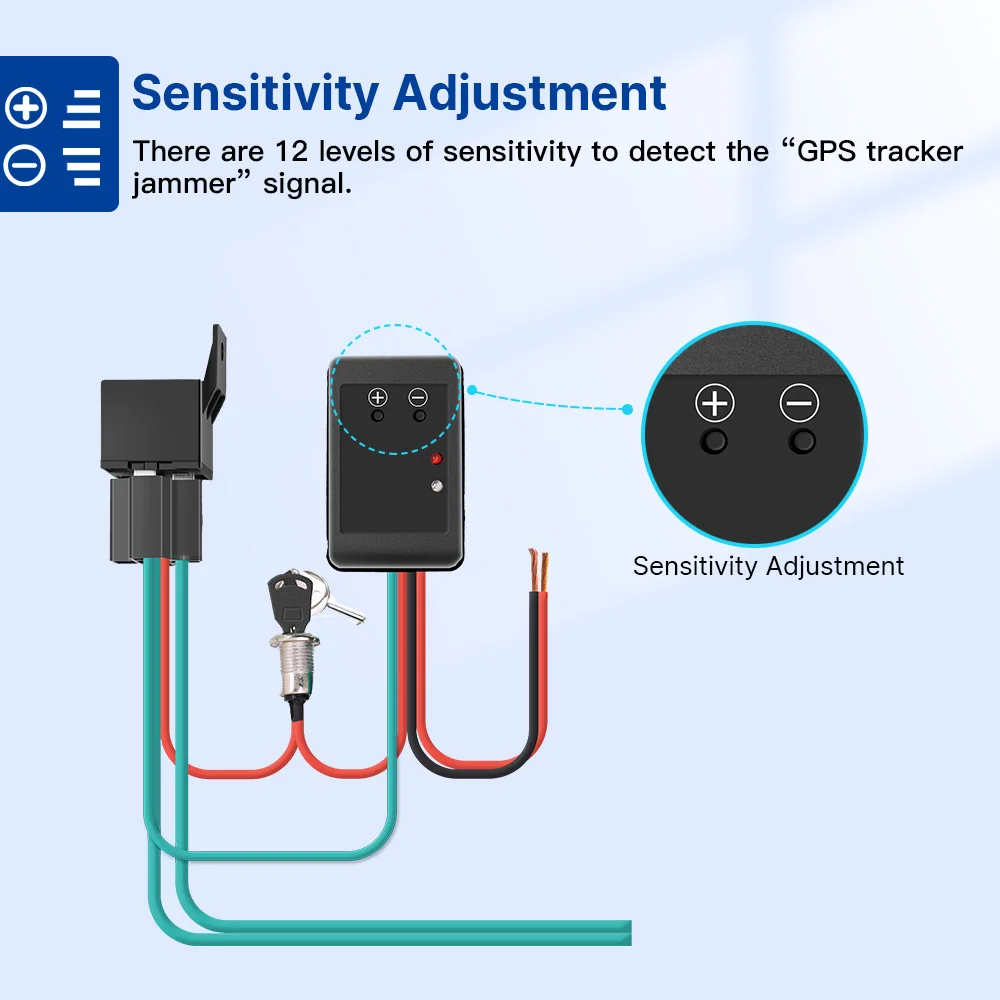 Sensitivity Adjustment

There are 12 levels of sensitivity to detect the “GPS tracker jammer” signal.

Sensitivity Adjustment