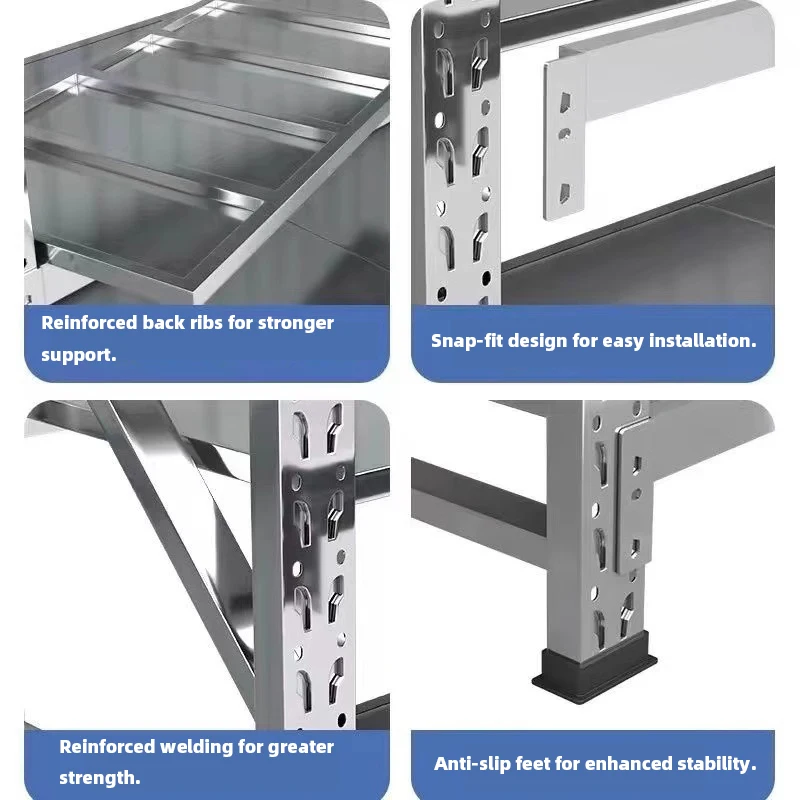 Reinforced back ribs for stronger support.

Snap-fit design for easy installation.

Reinforced welding for greater strength.

Anti-slip feet for enhanced stability.