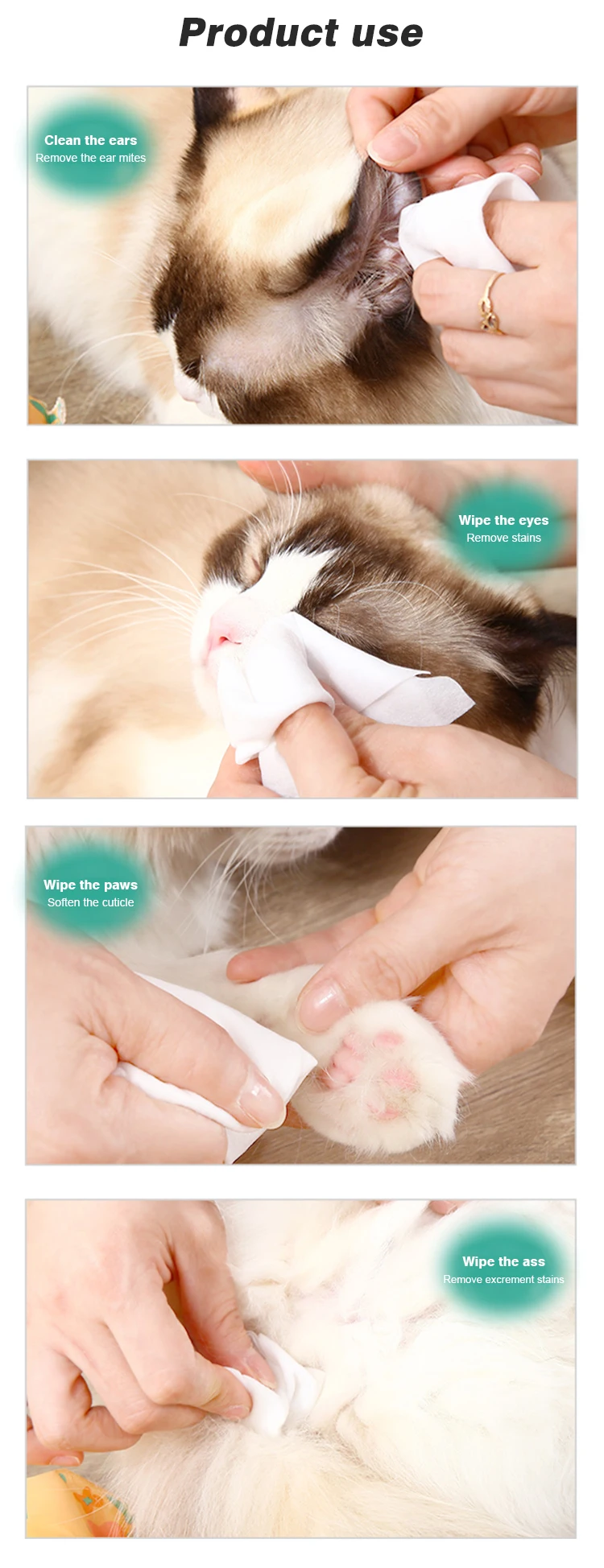 Product use

Clean the ears
Remove the ear mites

Wipe the eyes
Remove stains

Wipe the paws
Soften the cuticle

Wipe the ass
Remove excrement stains