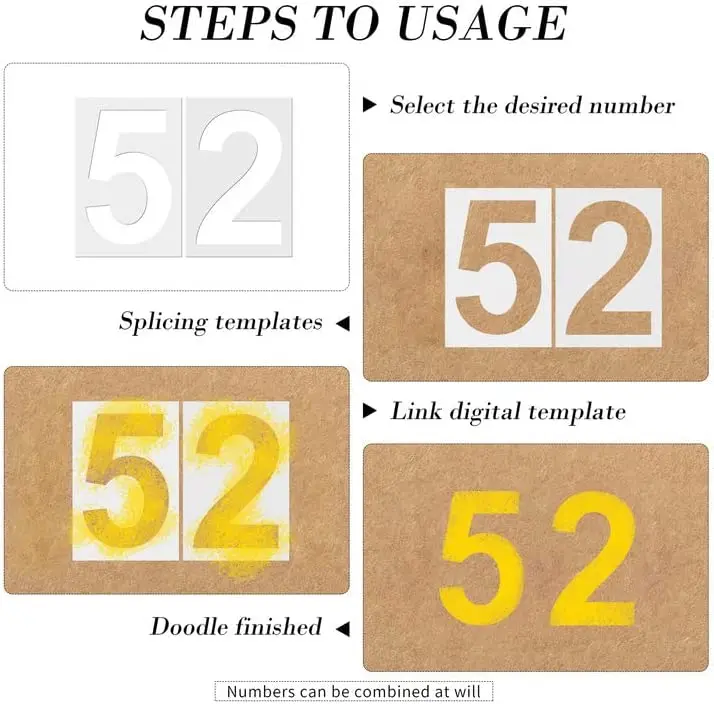 STEPS TO USAGE

52

▶ Select the desired number

52

Splicing templates ◀

52

▶ Link digital template

52

Doodle finished ◀

Numbers can be combined at will